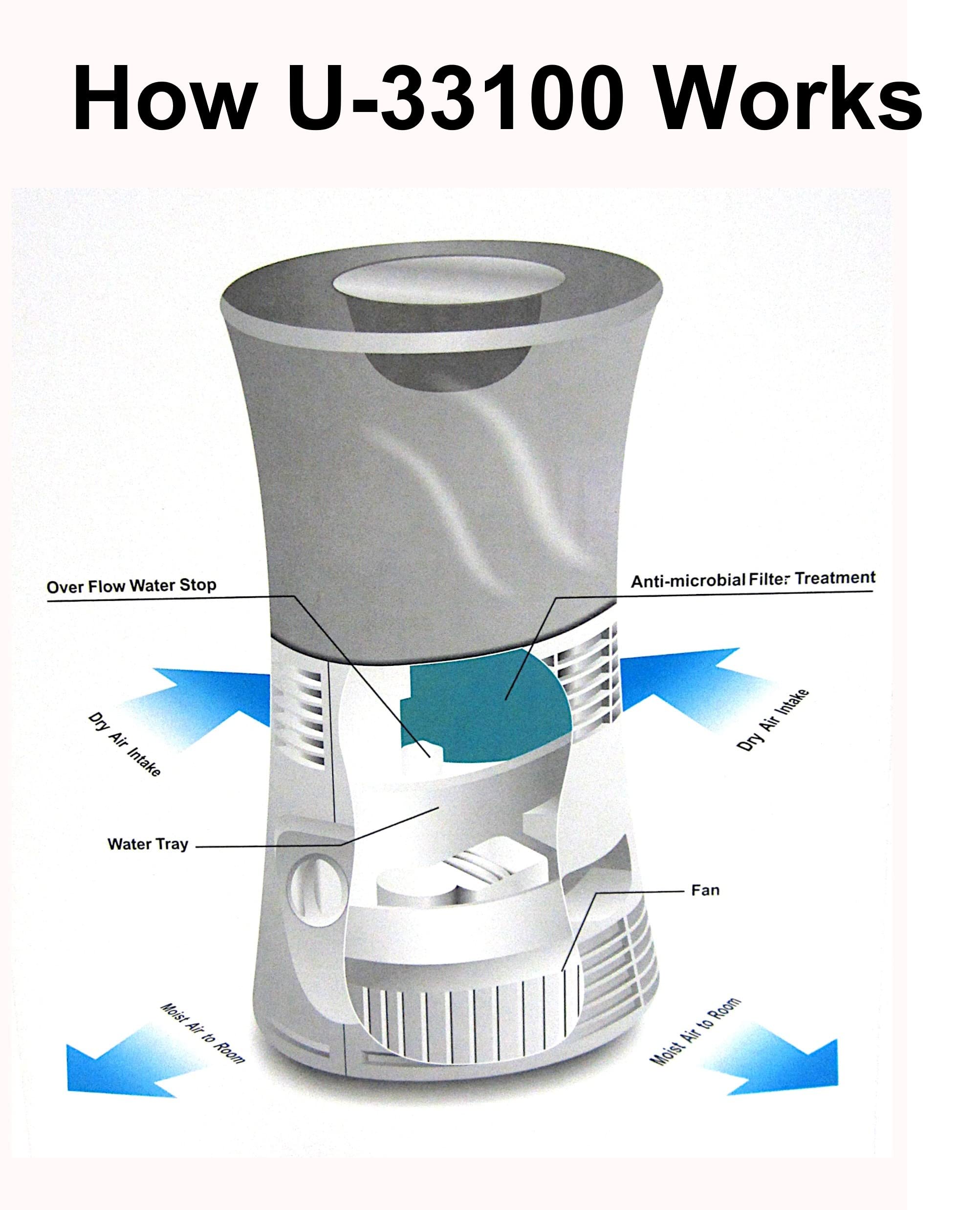 How U-33100 Works

Over Flow Water Stop

Anti-microbial Filter Treatment

Dry Air Intake

Dry Air Intake

Water Tray

Fan

Moist Air to Room

Moist Air to Room