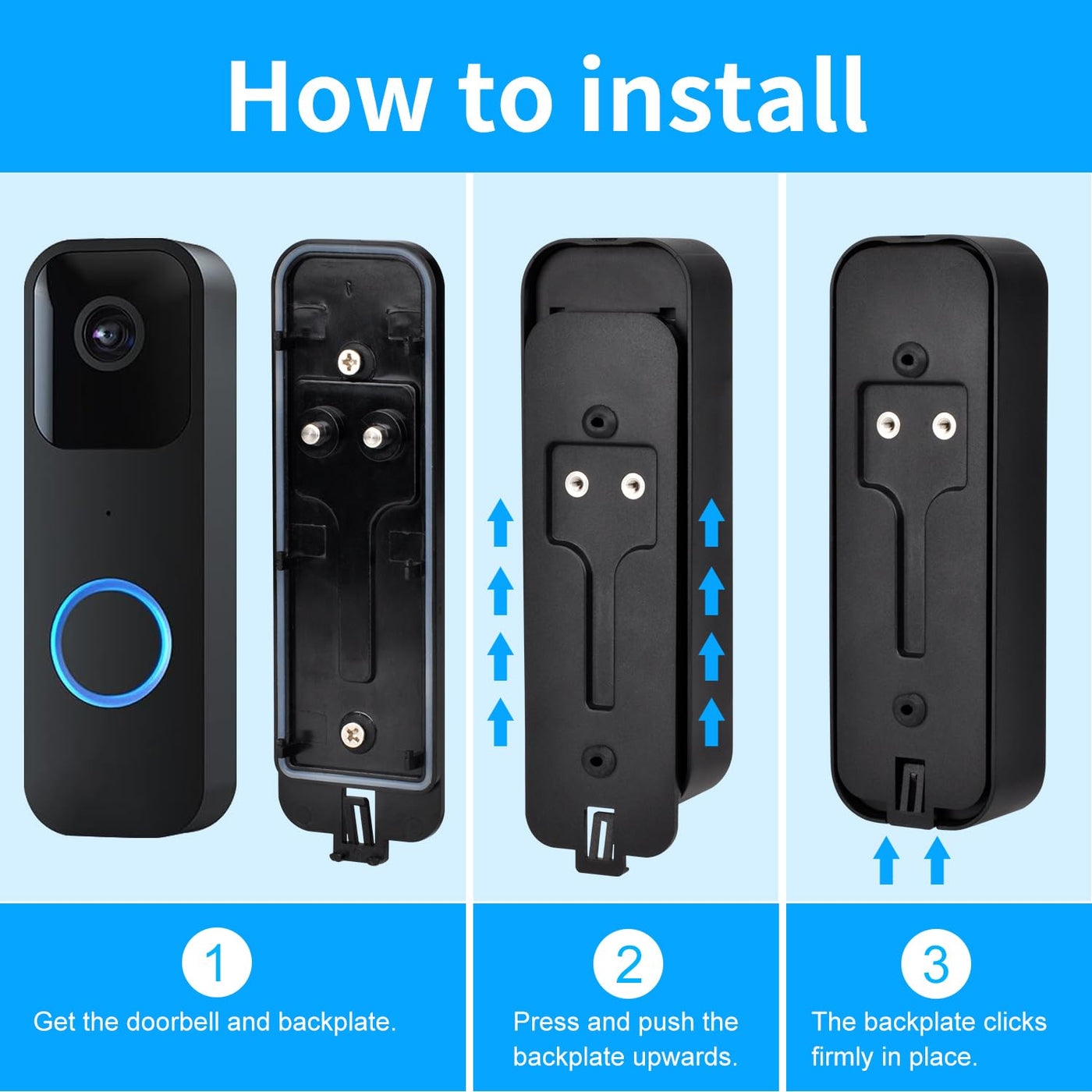 How to install

1
Get the doorbell and backplate.

2
Press and push the backplate upwards.

3
The backplate clicks firmly in place.