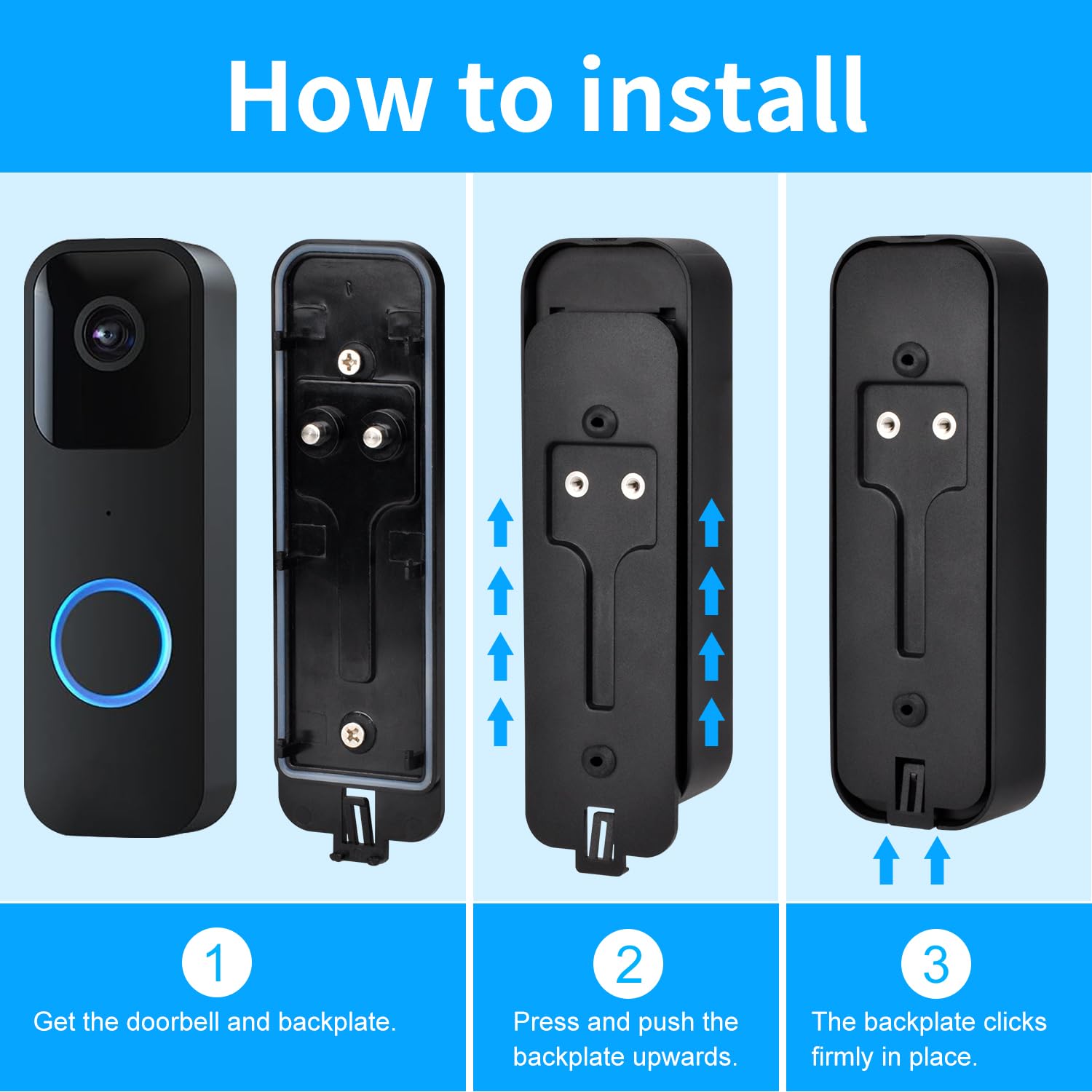 How to install

1
Get the doorbell and backplate.

2
Press and push the backplate upwards.

3
The backplate clicks firmly in place.