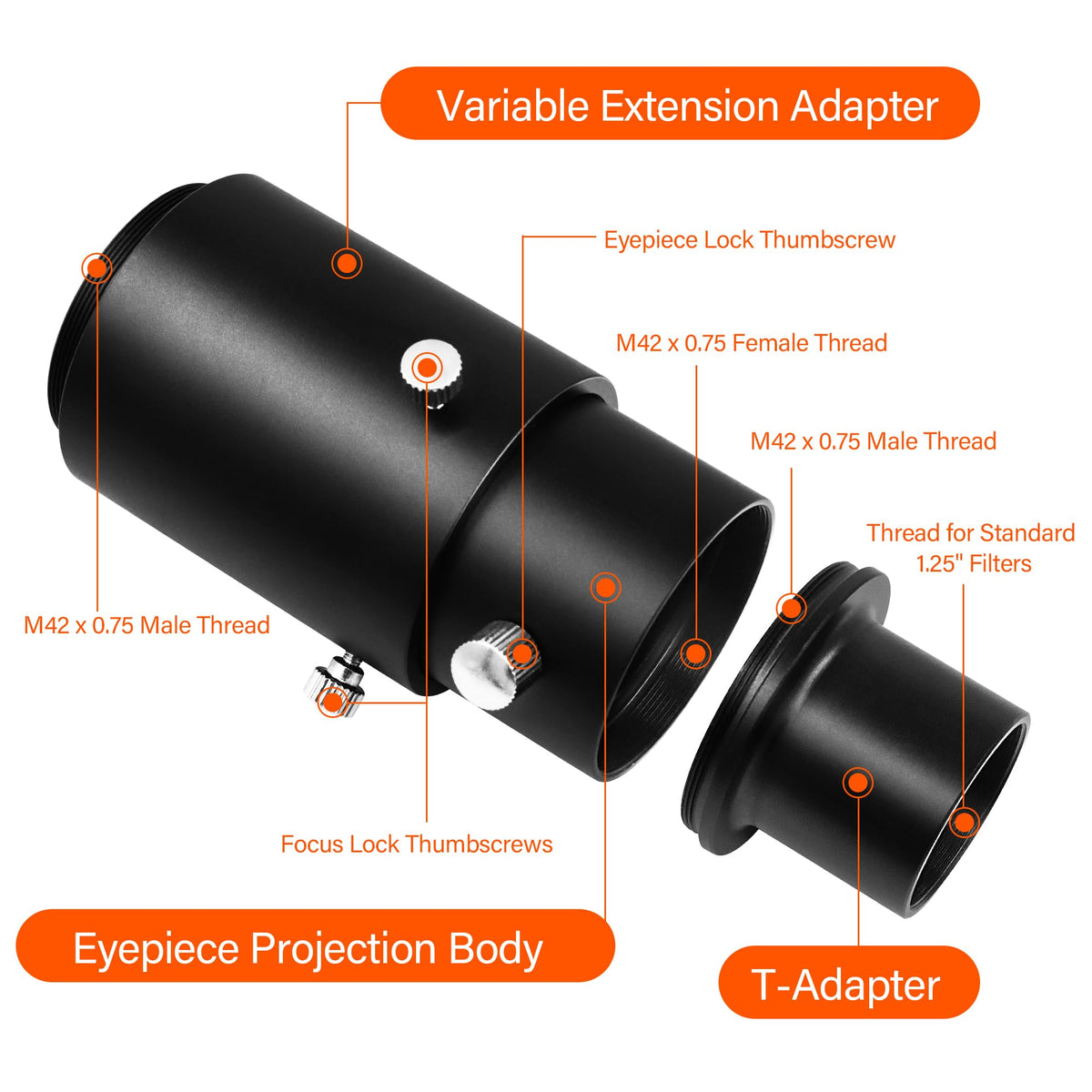 Variable Extension Adapter

Eyepiece Lock Thumbscrew

M42 x 0.75 Female Thread

M42 x 0.75 Male Thread

Thread for Standard 1.25" Filters

M42 x 0.75 Male Thread

Focus Lock Thumbscrews

Eyepiece Projection Body

T-Adapter