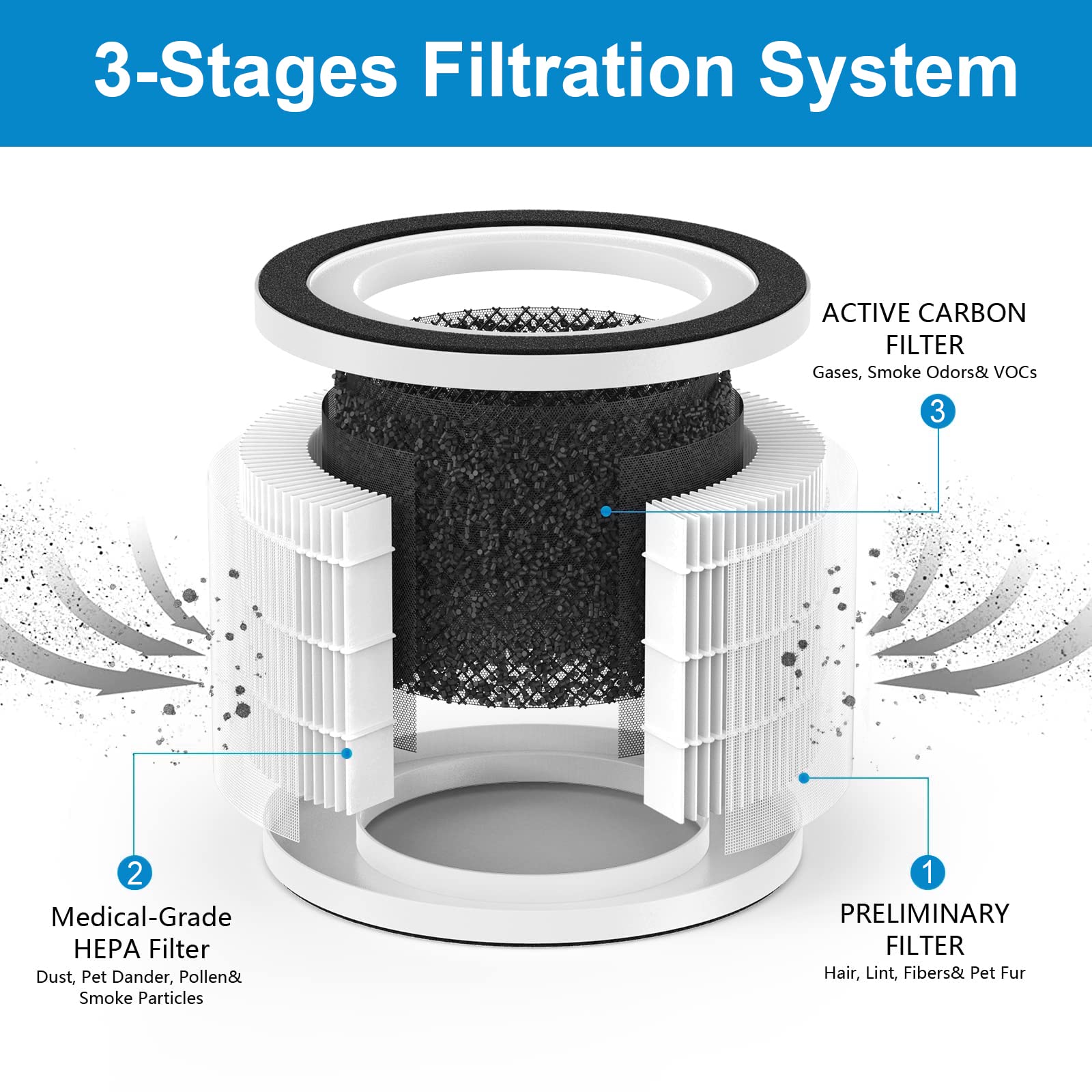 3-Stages Filtration System

ACTIVE CARBON FILTER
Gases, Smoke Odors& VOCs

3

2

Medical-Grade HEPA Filter
Dust, Pet Dander, Pollen& Smoke Particles

1

PRELIMINARY FILTER
Hair, Lint, Fibers& Pet Fur