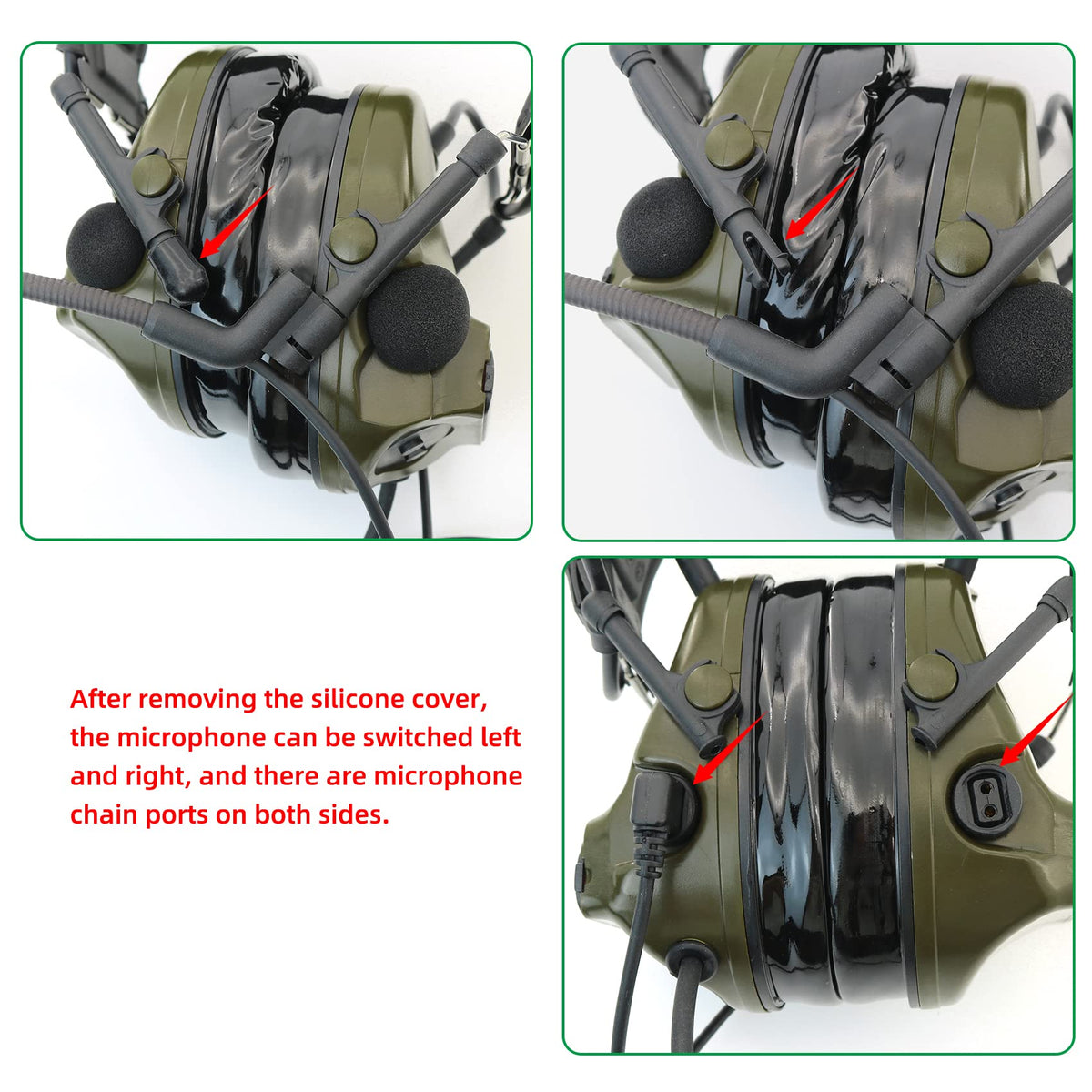 After removing the silicone cover, the microphone can be switched left and right, and there are microphone chain ports on both sides.