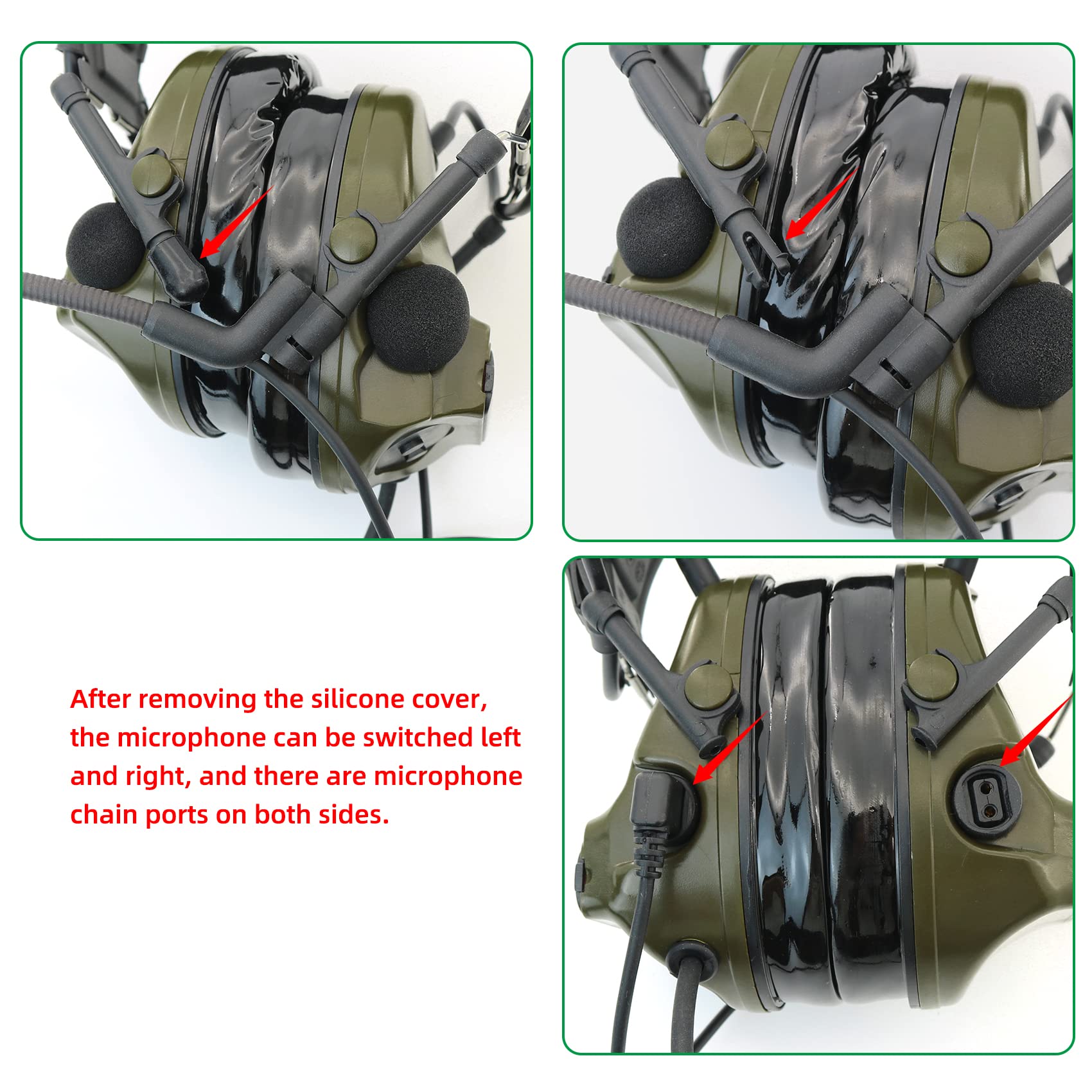 After removing the silicone cover, the microphone can be switched left and right, and there are microphone chain ports on both sides.