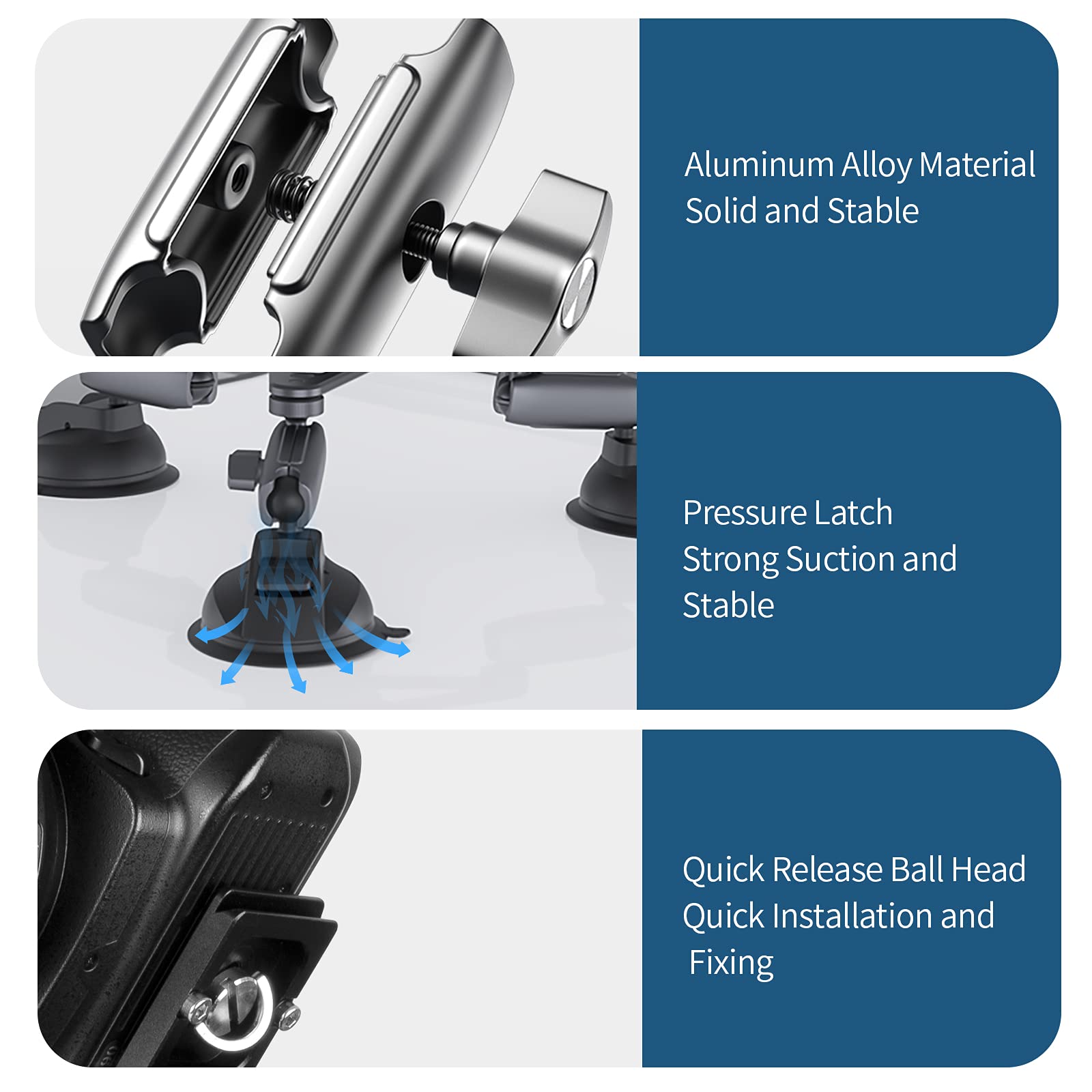 Aluminum Alloy Material
Solid and Stable

Pressure Latch
Strong Suction and Stable

Quick Release Ball Head
Quick Installation and Fixing