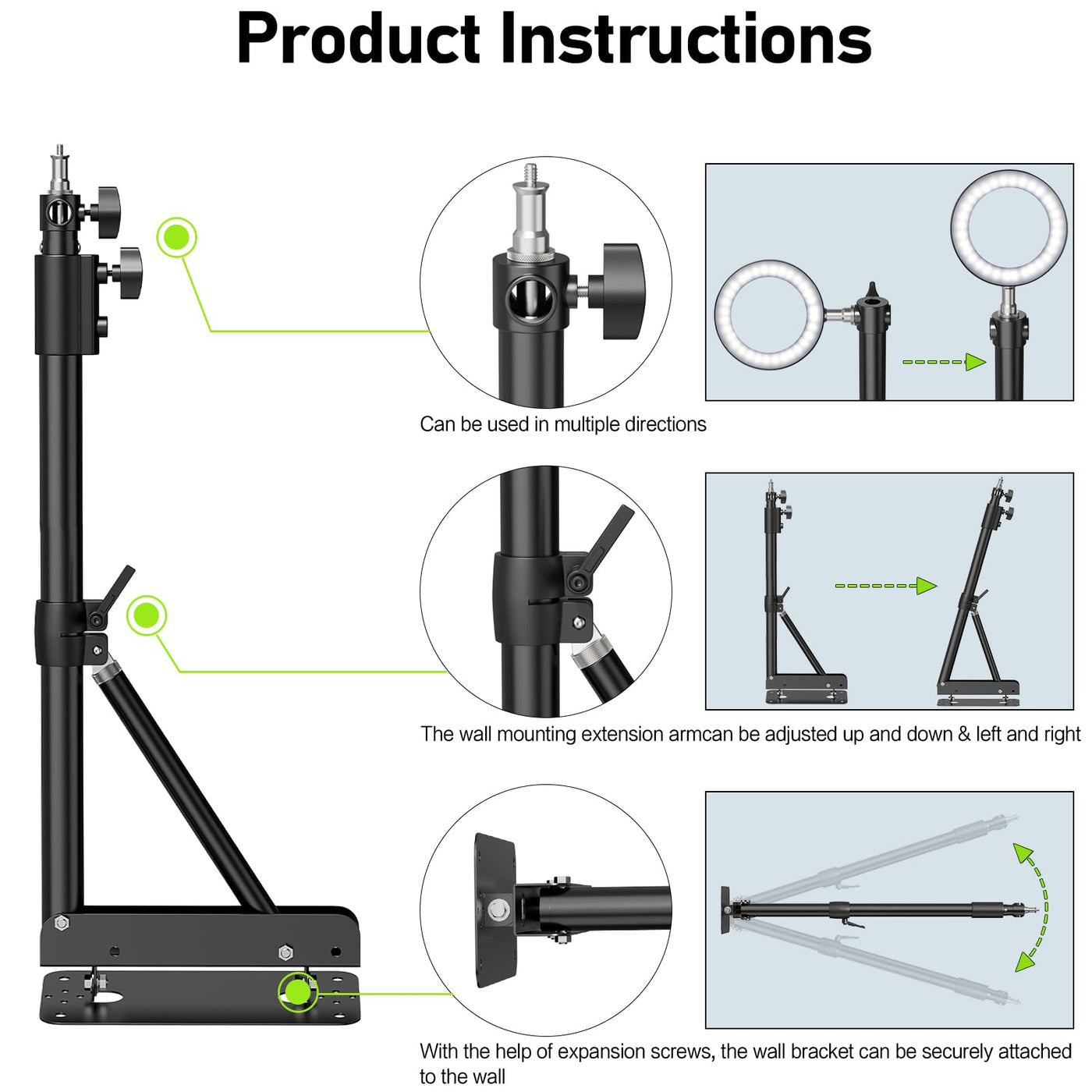 Product Instructions

Can be used in multiple directions

The wall mounting extension armcan be adjusted up and down & left and right

With the help of expansion screws, the wall bracket can be securely attached to the wall