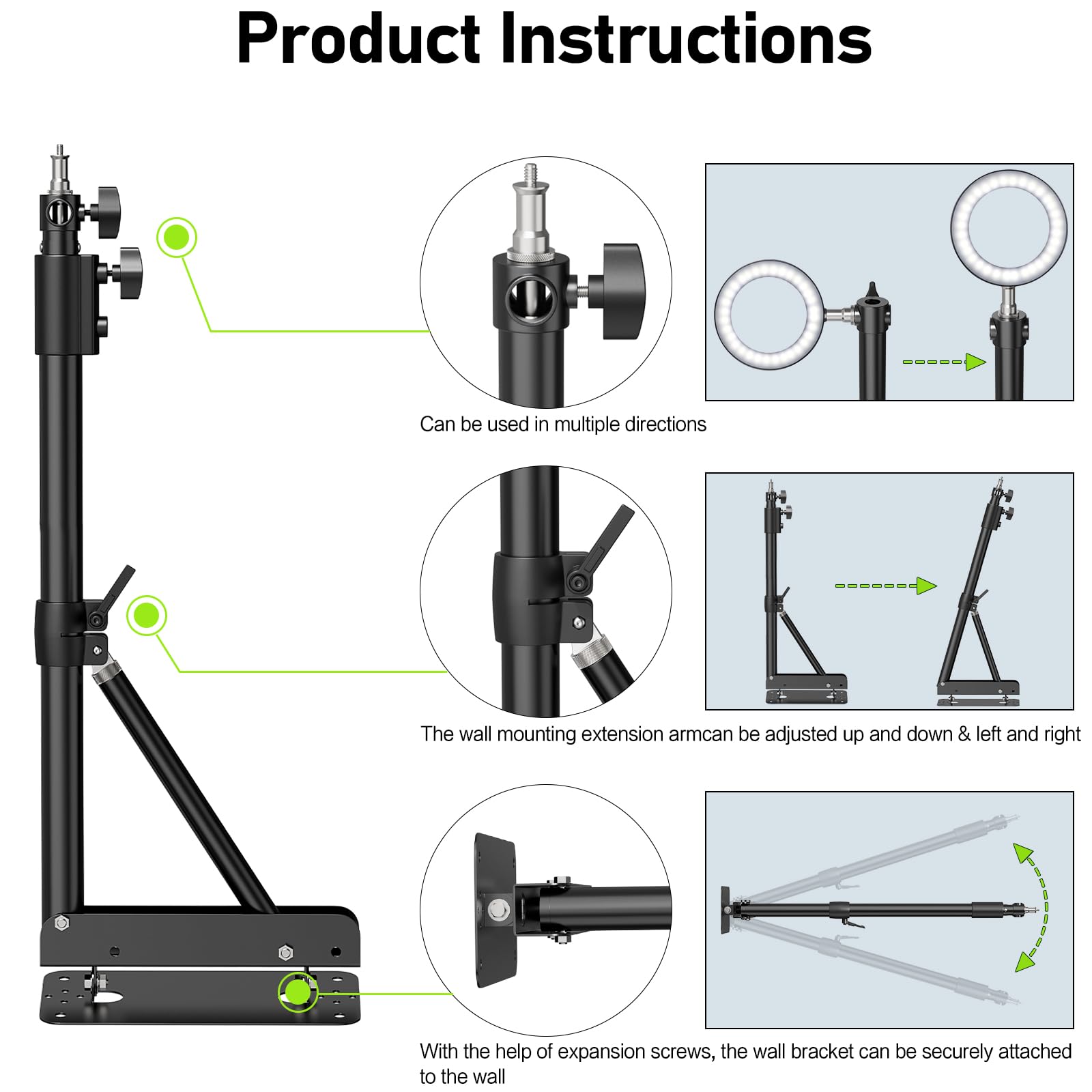 Product Instructions

Can be used in multiple directions

The wall mounting extension armcan be adjusted up and down & left and right

With the help of expansion screws, the wall bracket can be securely attached to the wall