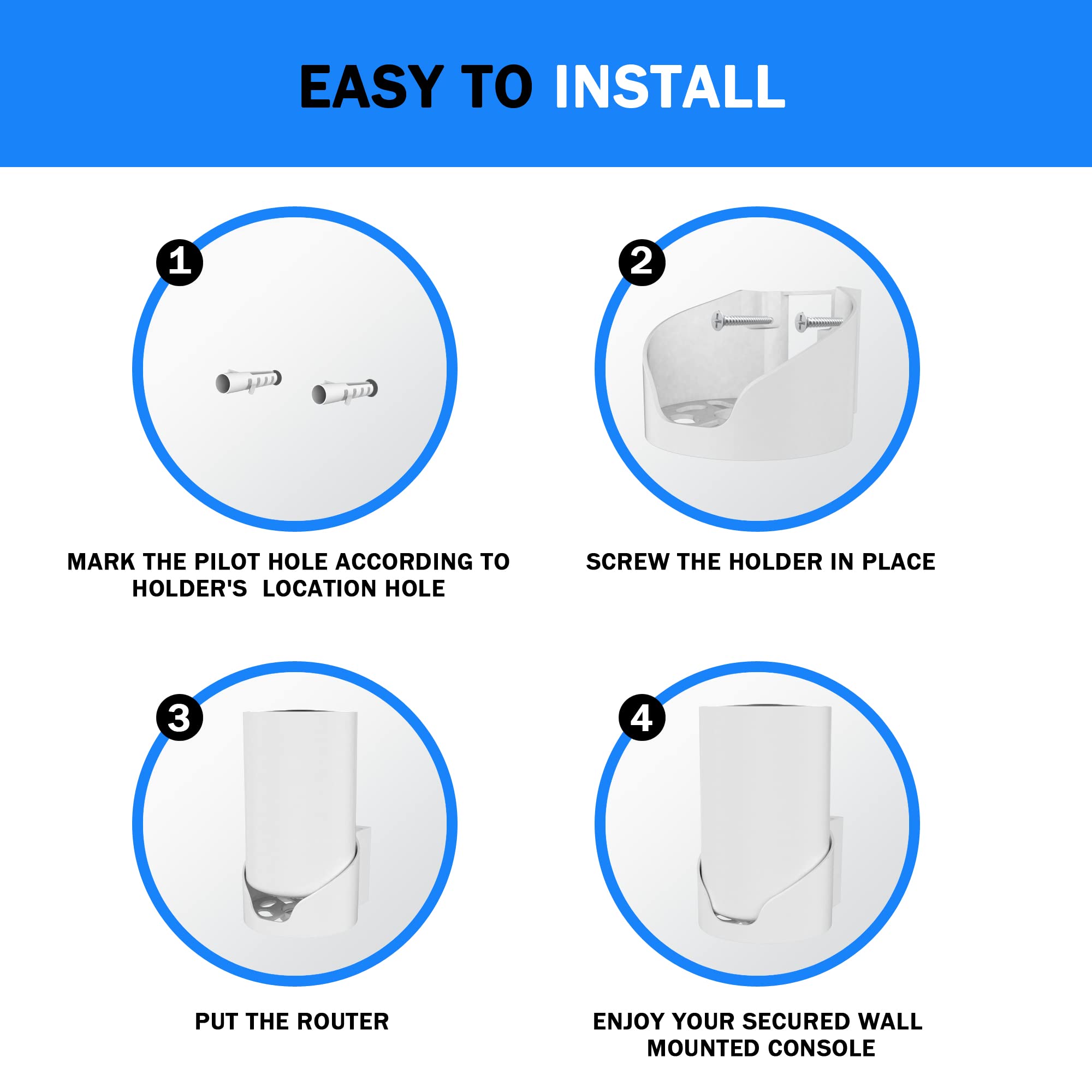 EASY TO INSTALL

1

MARK THE PILOT HOLE ACCORDING TO HOLDER'S LOCATION HOLE

2

SCREW THE HOLDER IN PLACE

3

PUT THE ROUTER

4

ENJOY YOUR SECURED WALL MOUNTED CONSOLE