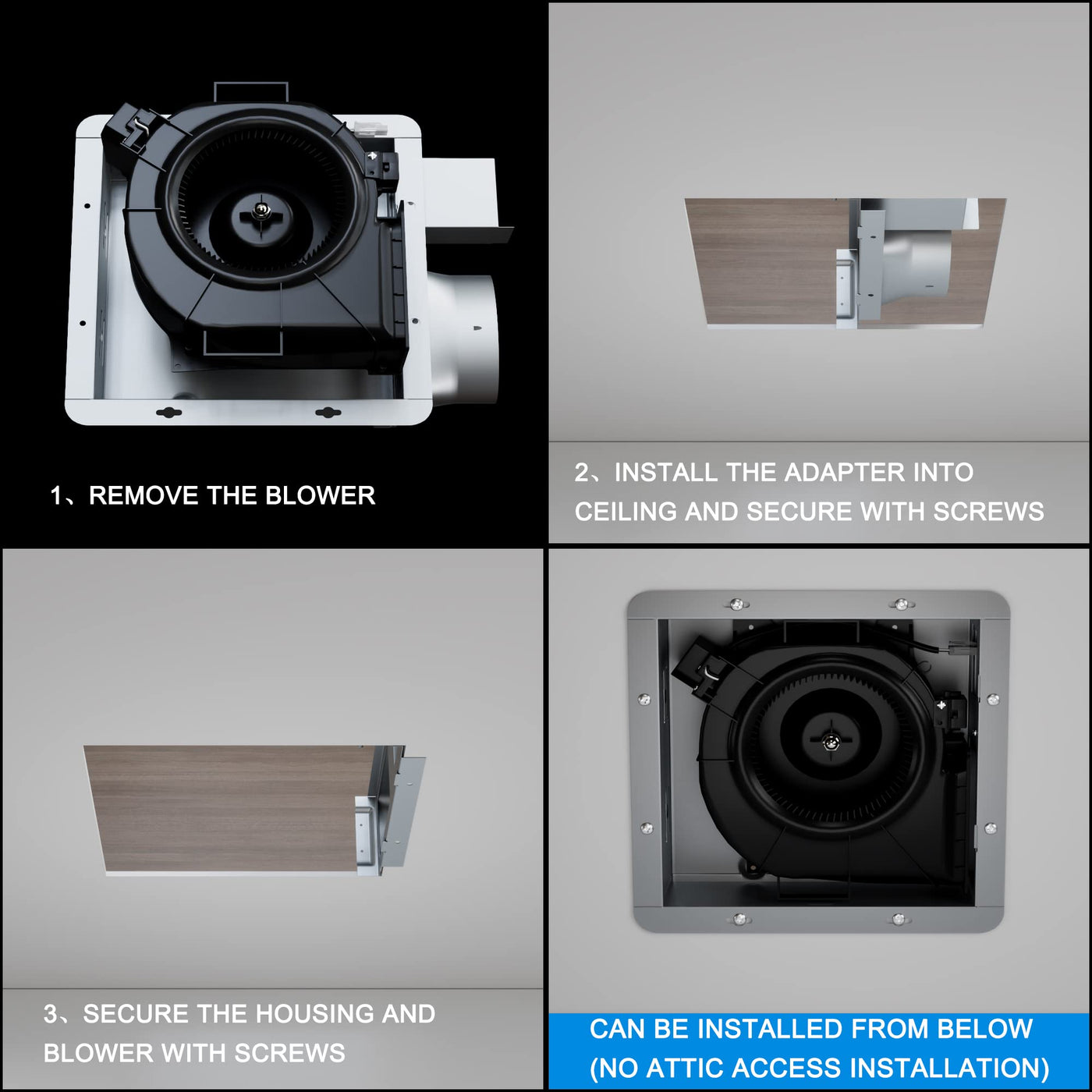 1、REMOVE THE BLOWER

2、INSTALL THE ADAPTER INTO CEILING AND SECURE WITH SCREWS

3、SECURE THE HOUSING AND BLOWER WITH SCREWS

CAN BE INSTALLED FROM BELOW (NO ATTIC ACCESS INSTALLATION)