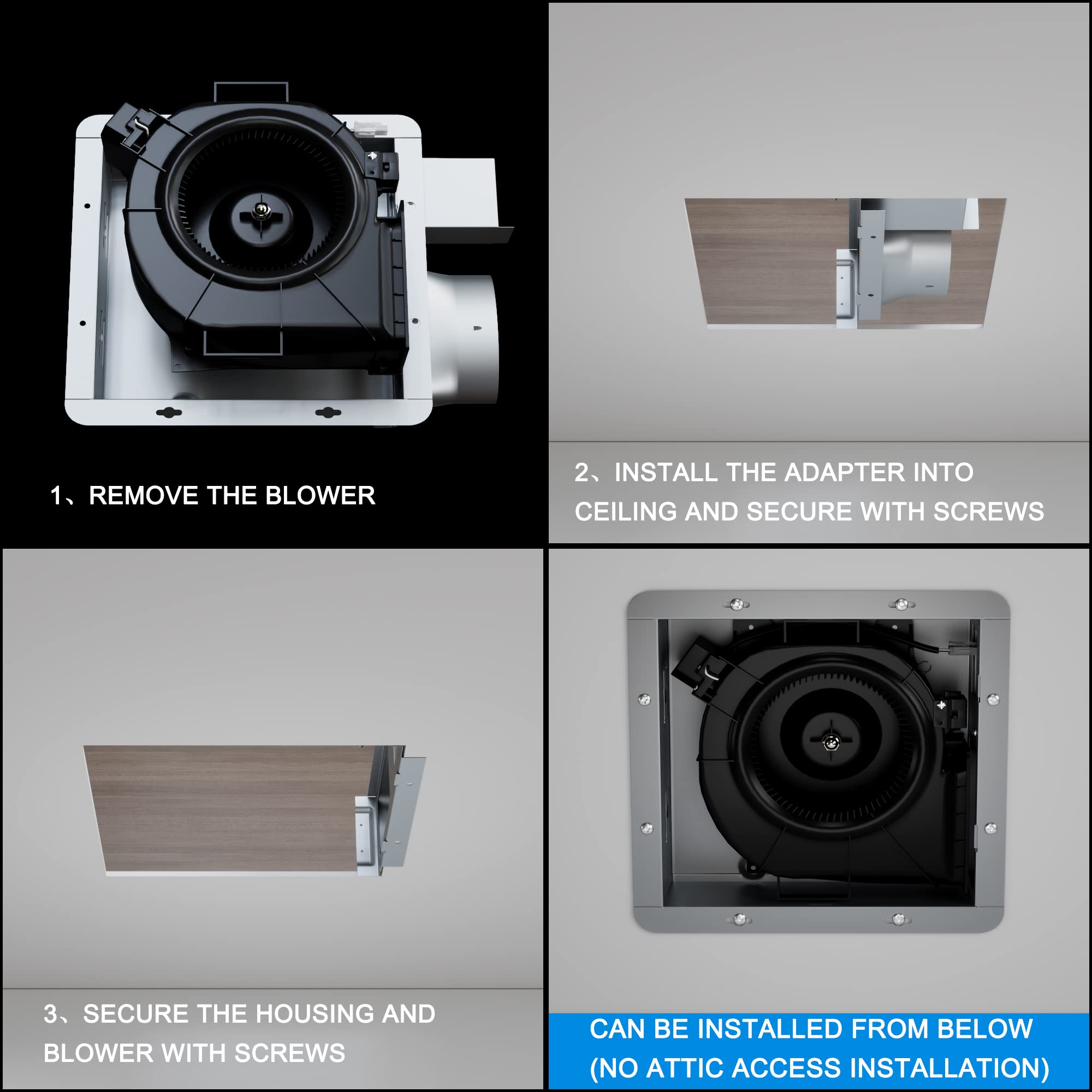 1、REMOVE THE BLOWER

2、INSTALL THE ADAPTER INTO CEILING AND SECURE WITH SCREWS

3、SECURE THE HOUSING AND BLOWER WITH SCREWS

CAN BE INSTALLED FROM BELOW (NO ATTIC ACCESS INSTALLATION)