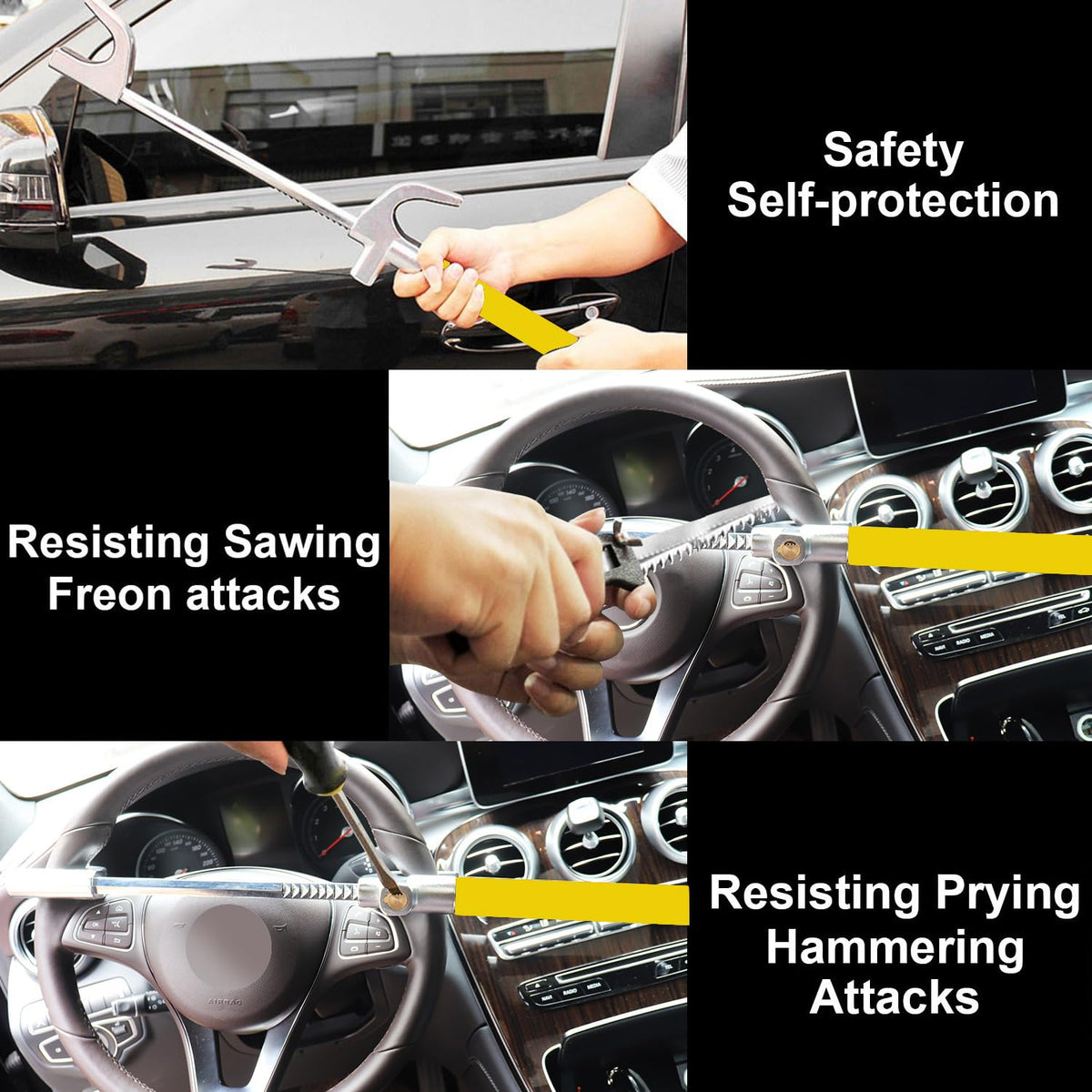 Safety
Self-protection

Resisting Sawing
Freon attacks

Resisting Prying
Hammering
Attacks