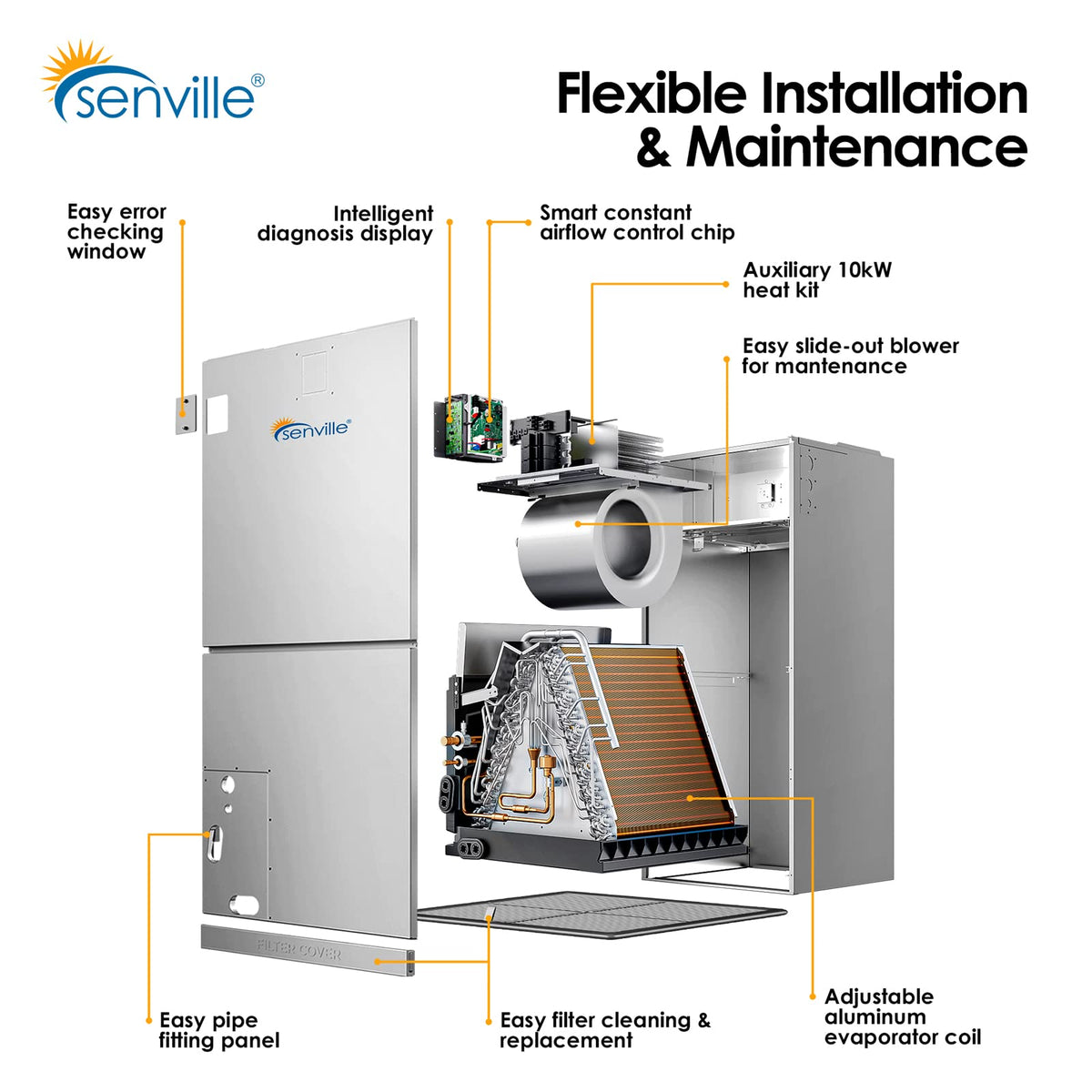 senville®

Flexible Installation & Maintenance

Easy error checking window

Intelligent diagnosis display

Smart constant airflow control chip

Auxiliary 10kW heat kit

Easy slide-out blower for mantenance

senville®

FILTER COVER

Easy pipe fitting panel

Easy filter cleaning & replacement

Adjustable aluminum evaporator coil