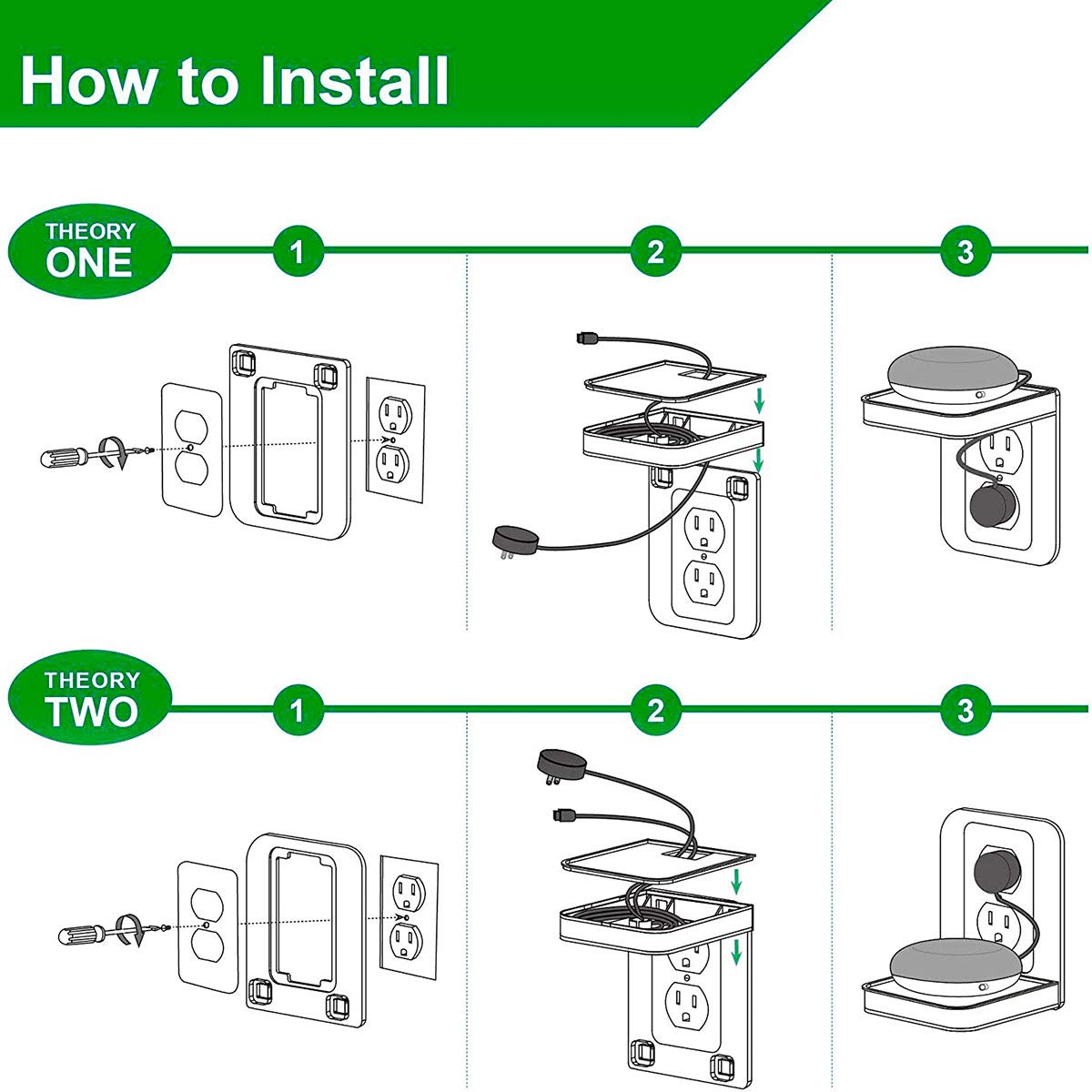 How to Install

THEORY ONE

1

2

3

THEORY TWO

1

2

3