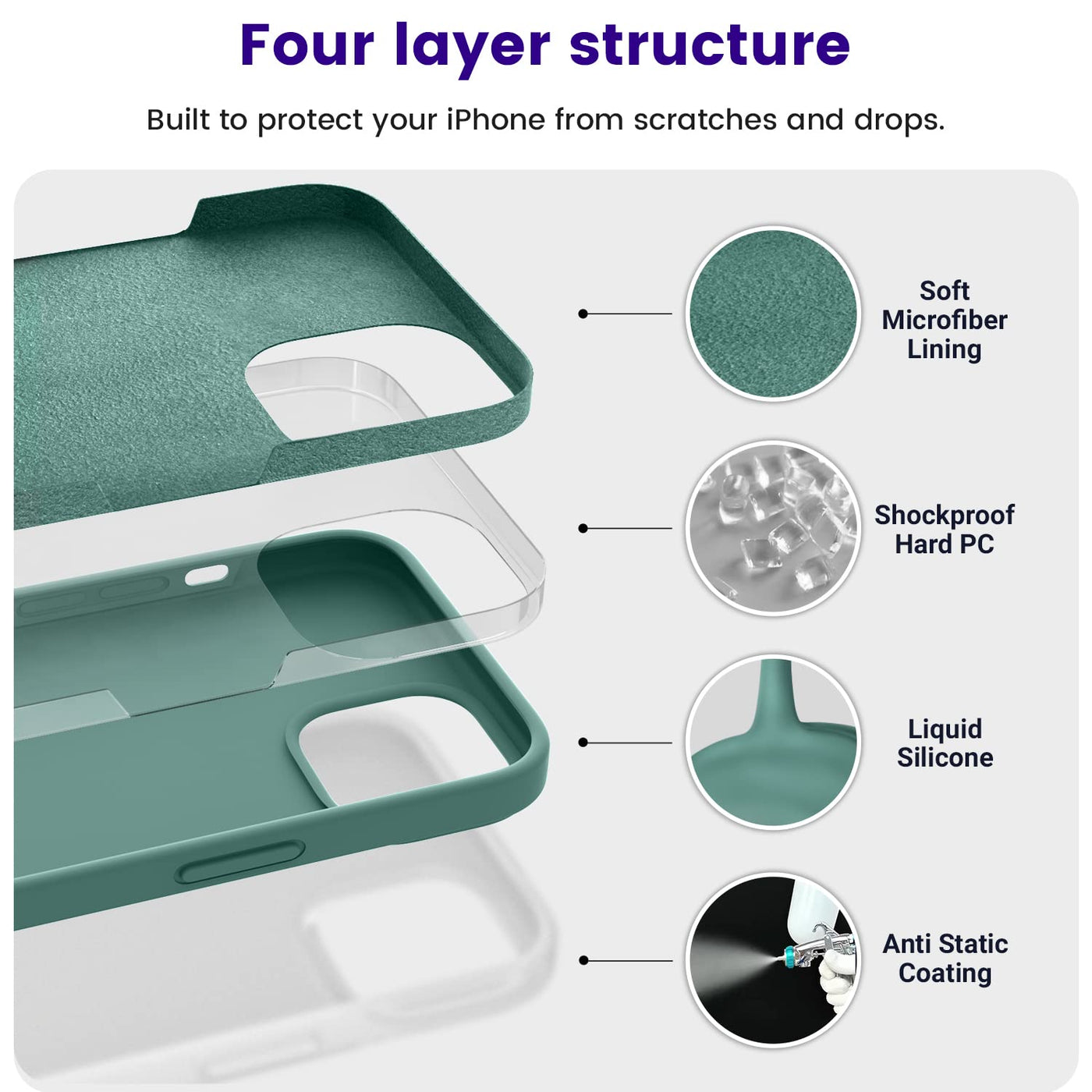 Four layer structure

Built to protect your iPhone from scratches and drops.

Soft Microfiber Lining

Shockproof Hard PC

Liquid Silicone

Anti Static Coating