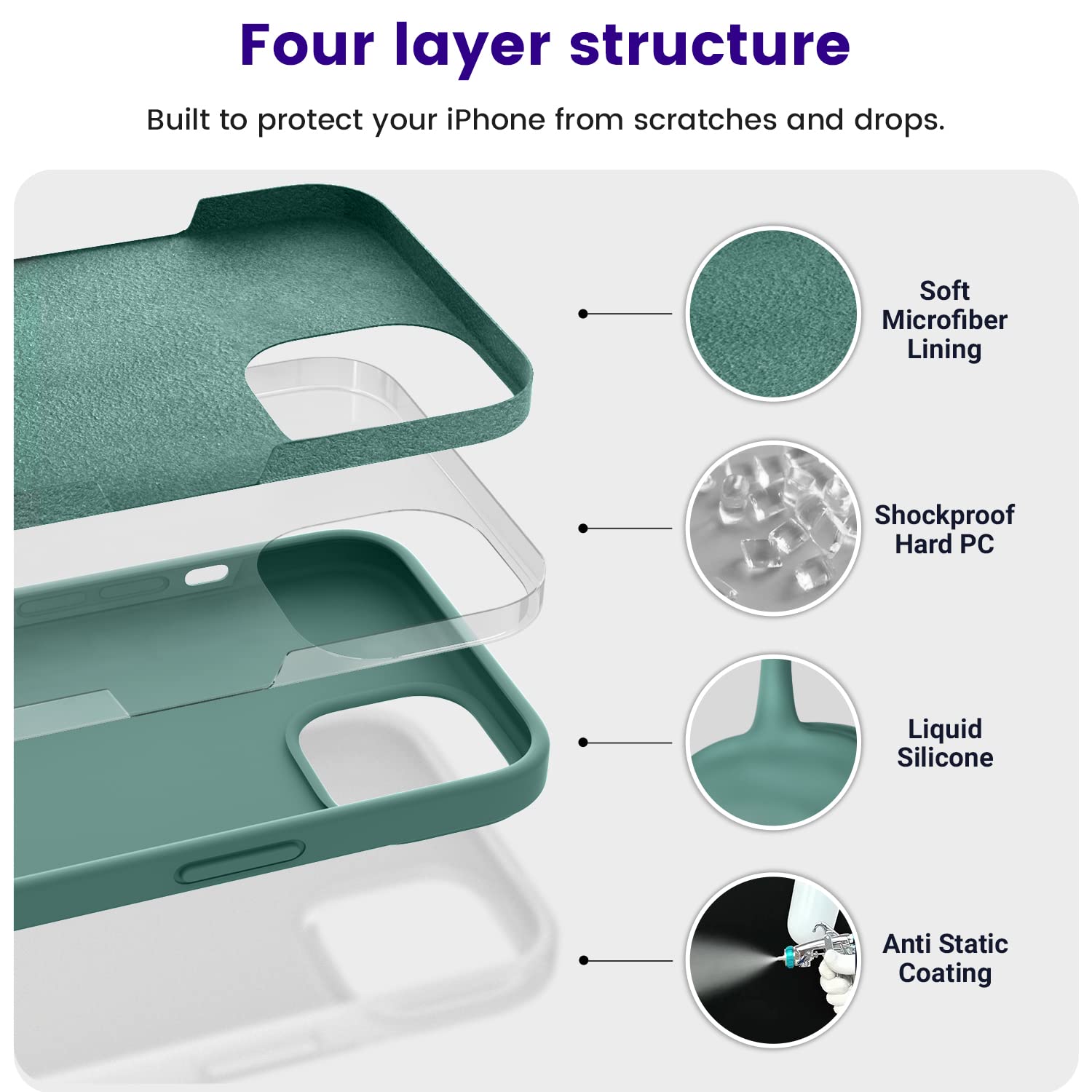 Four layer structure

Built to protect your iPhone from scratches and drops.

Soft Microfiber Lining

Shockproof Hard PC

Liquid Silicone

Anti Static Coating