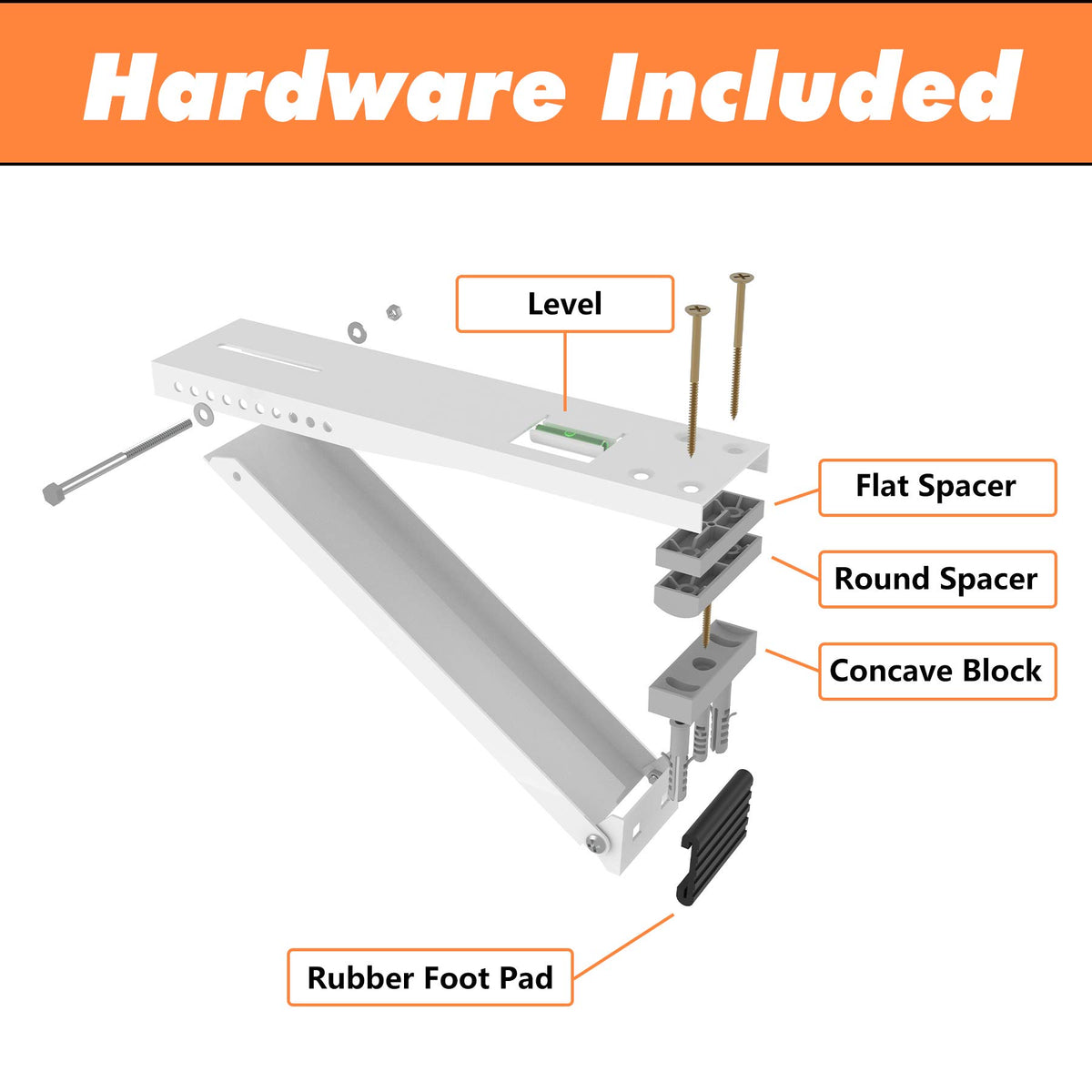 Hardware Included

Level

Flat Spacer

Round Spacer

Concave Block

Rubber Foot Pad