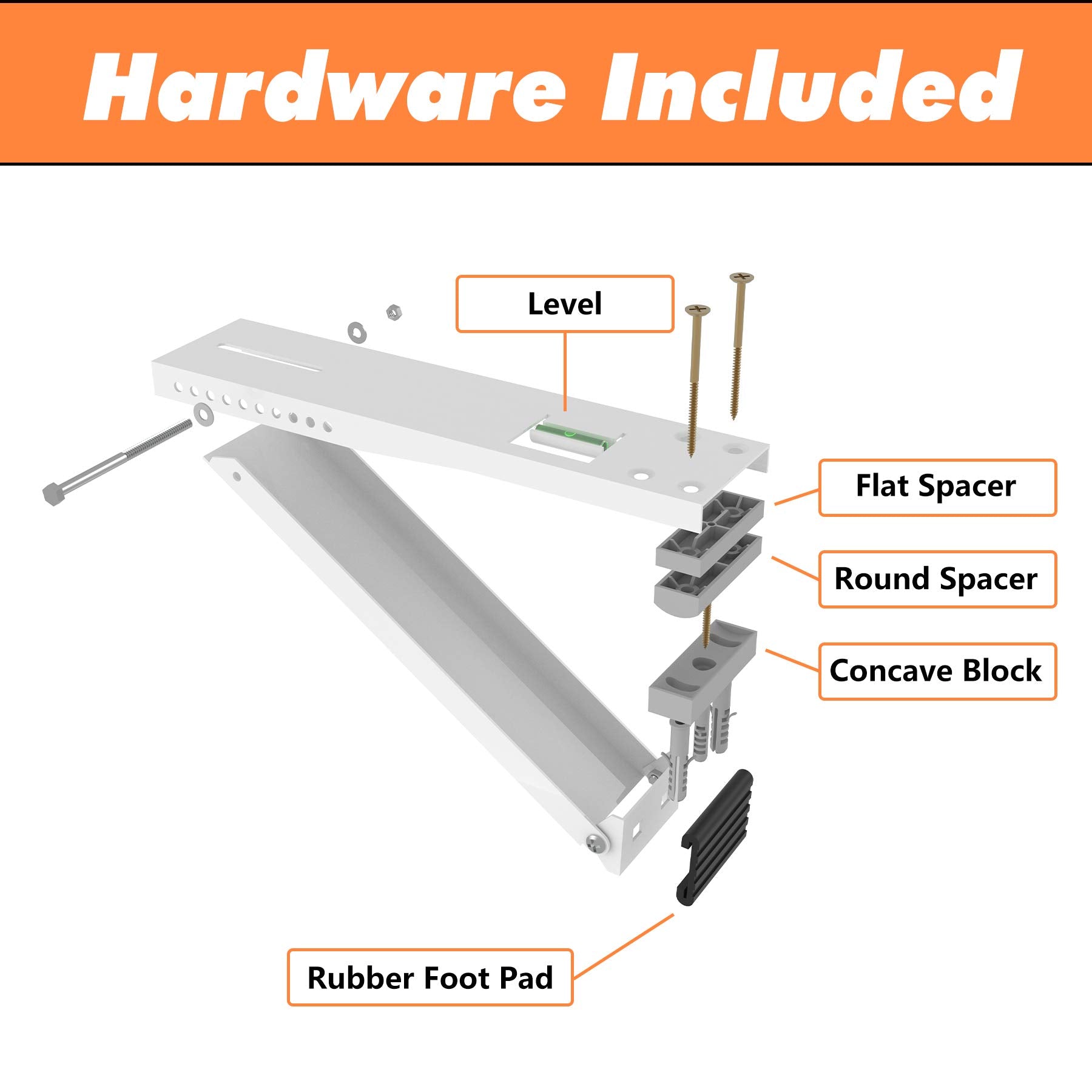 Hardware Included

Level

Flat Spacer

Round Spacer

Concave Block

Rubber Foot Pad