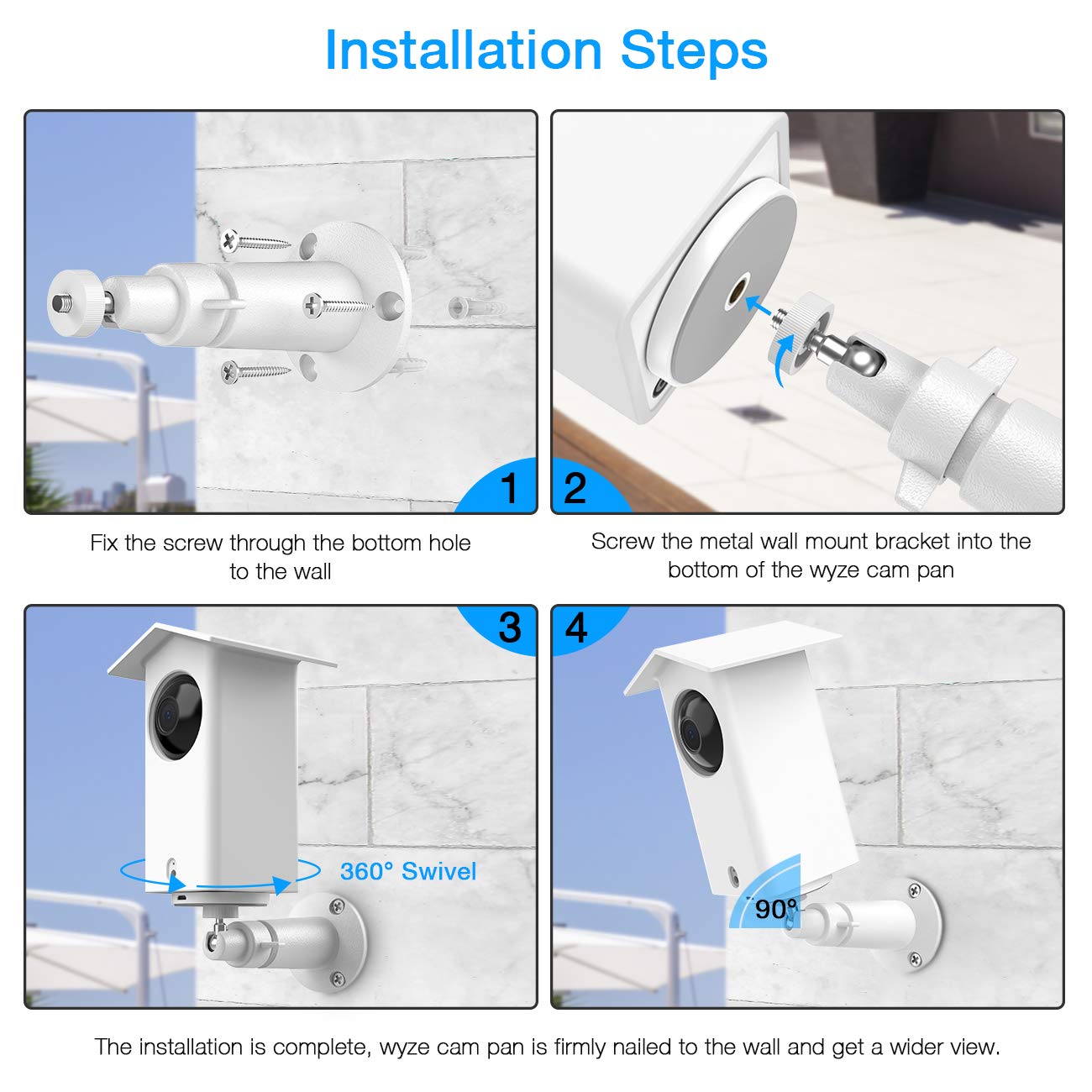 Installation Steps

1

2

Fix the screw through the bottom hole to the wall

Screw the metal wall mount bracket into the bottom of the wyze cam pan

3

4

360° Swivel

90°

The installation is complete, wyze cam pan is firmly nailed to the wall and get a wider view.