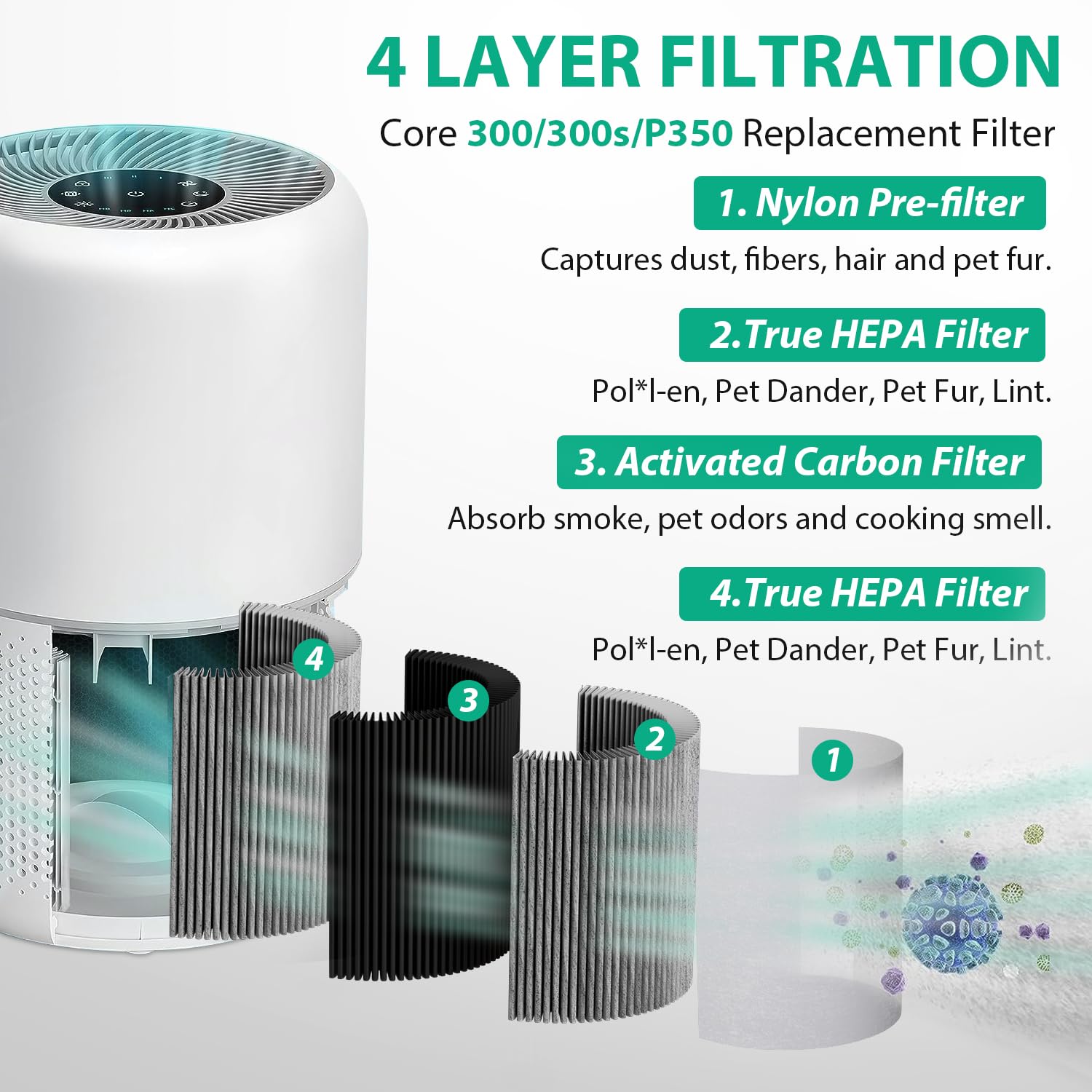 4 LAYER FILTRATION

Core 300/300s/P350 Replacement Filter

1. Nylon Pre-filter

Captures dust, fibers, hair and pet fur.

2.True HEPA Filter

Pol*l-en, Pet Dander, Pet Fur, Lint.

3. Activated Carbon Filter

Absorb smoke, pet odors and cooking smell.

4.True HEPA Filter

Pol*l-en, Pet Dander, Pet Fur, Lint.

4

3

2

1