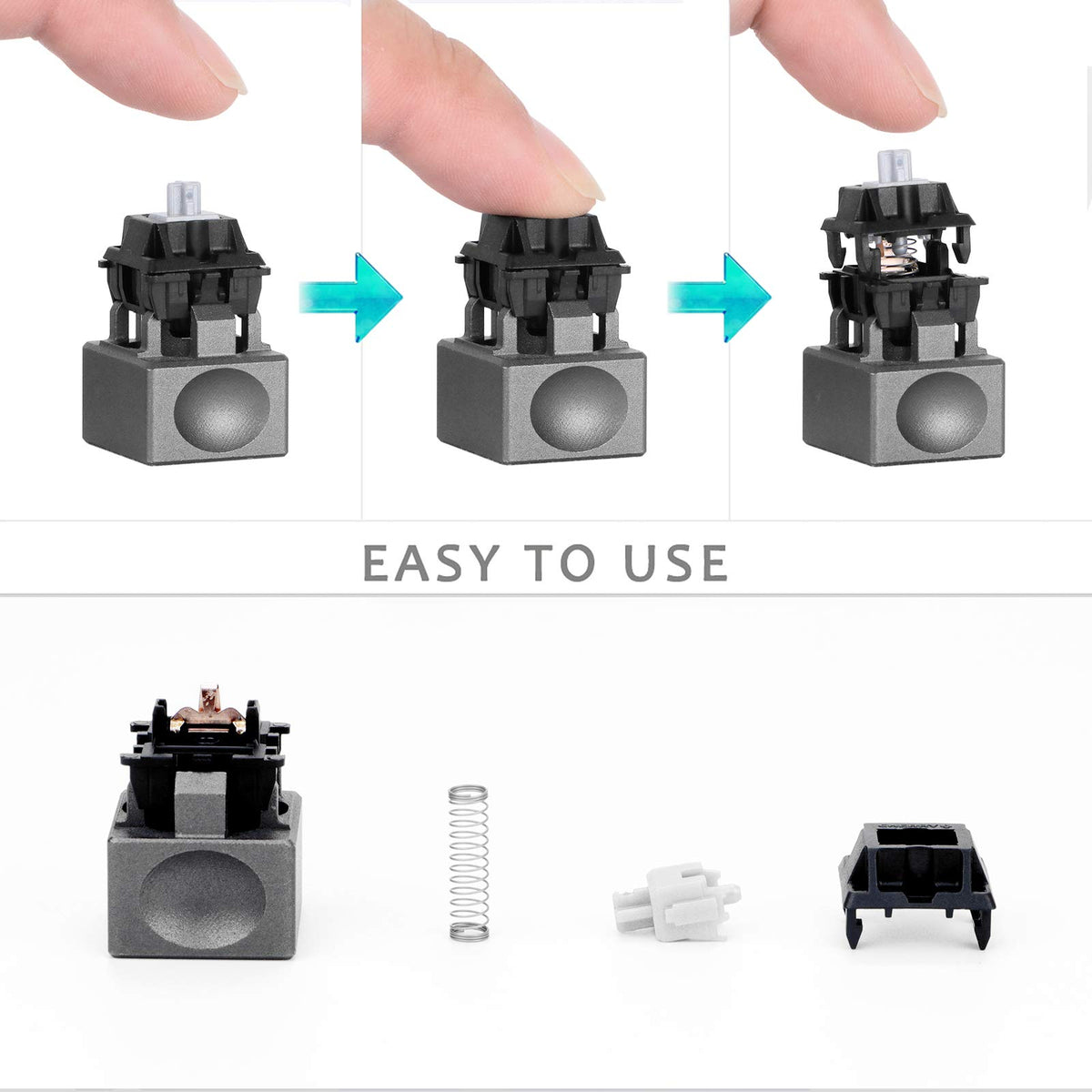 EASY TO USE