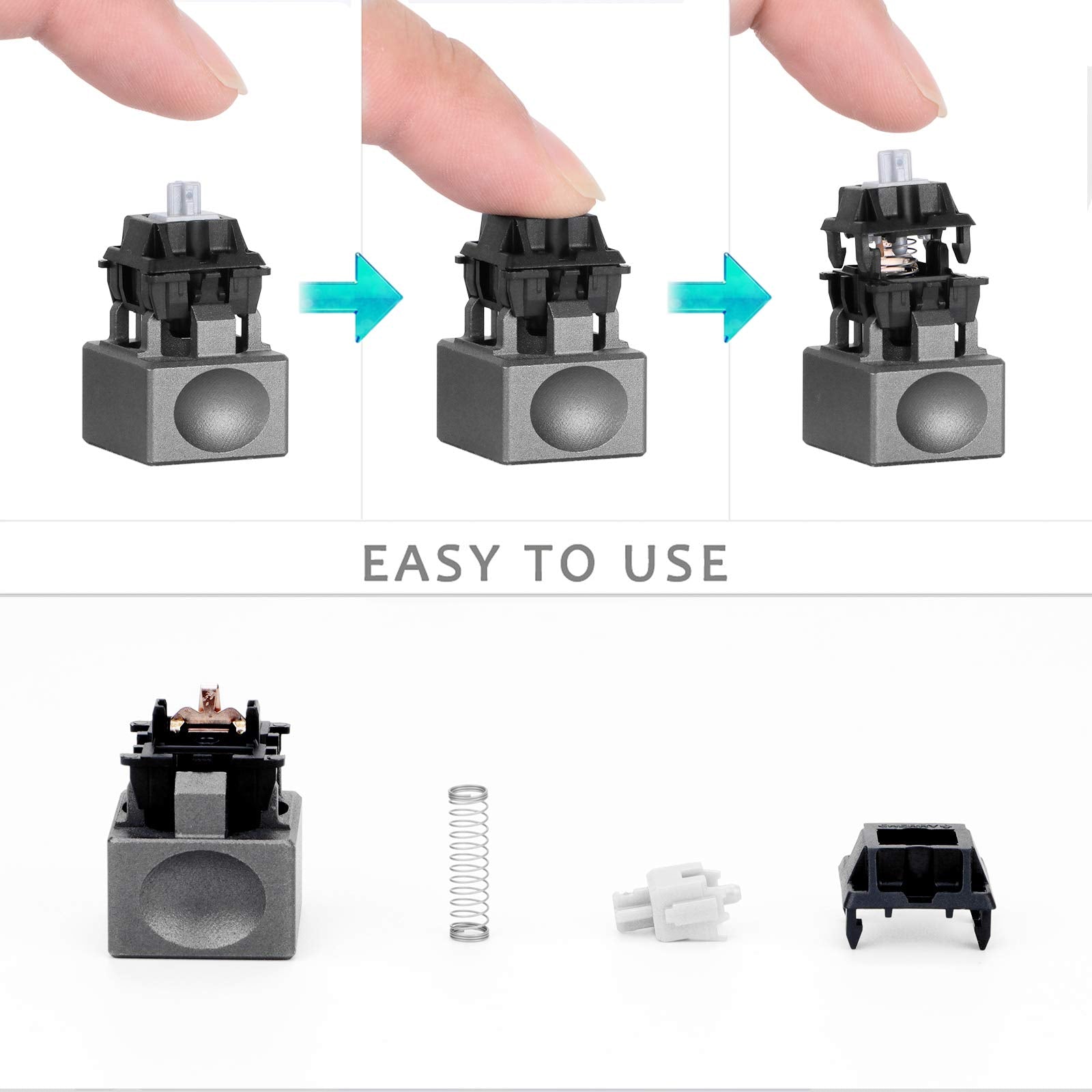 EASY TO USE