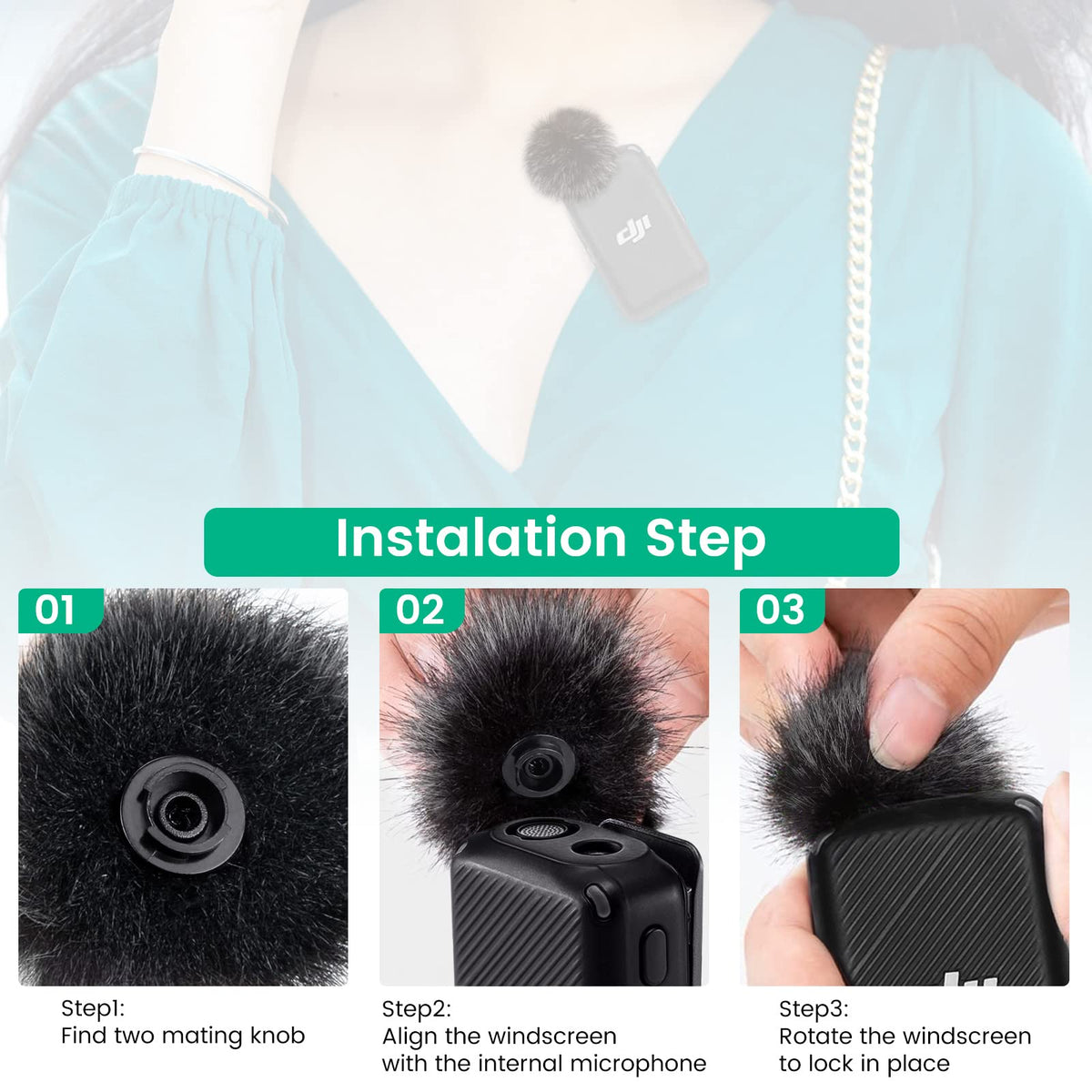 dji

Instalation Step

01

02

03

Step1:
Find two mating knob

Step2:
Align the windscreen with the internal microphone

Step3:
Rotate the windscreen to lock in place