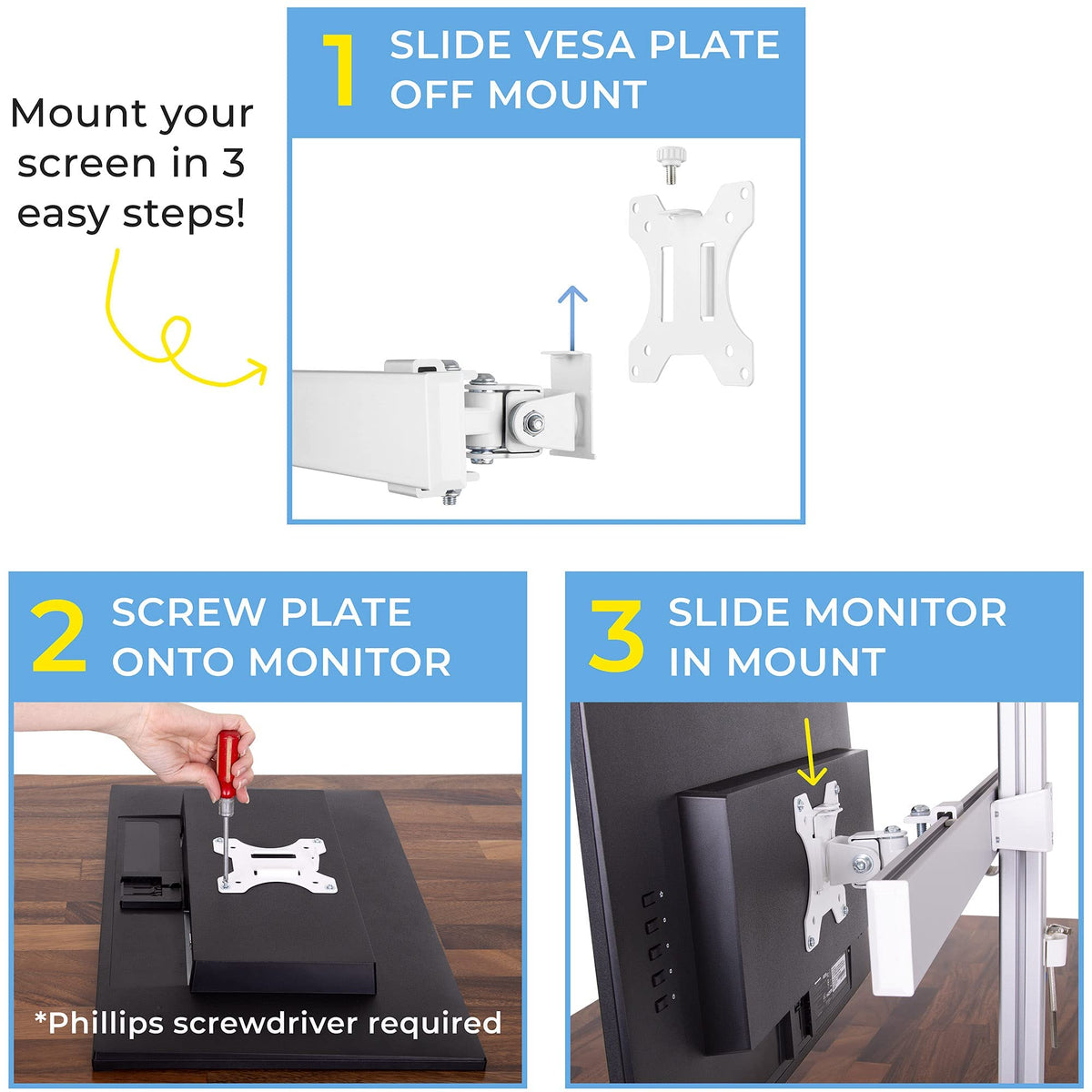 Mount your screen in 3 easy steps!

1 SLIDE VESA PLATE OFF MOUNT

2 SCREW PLATE ONTO MONITOR

*Phillips screwdriver required

3 SLIDE MONITOR IN MOUNT