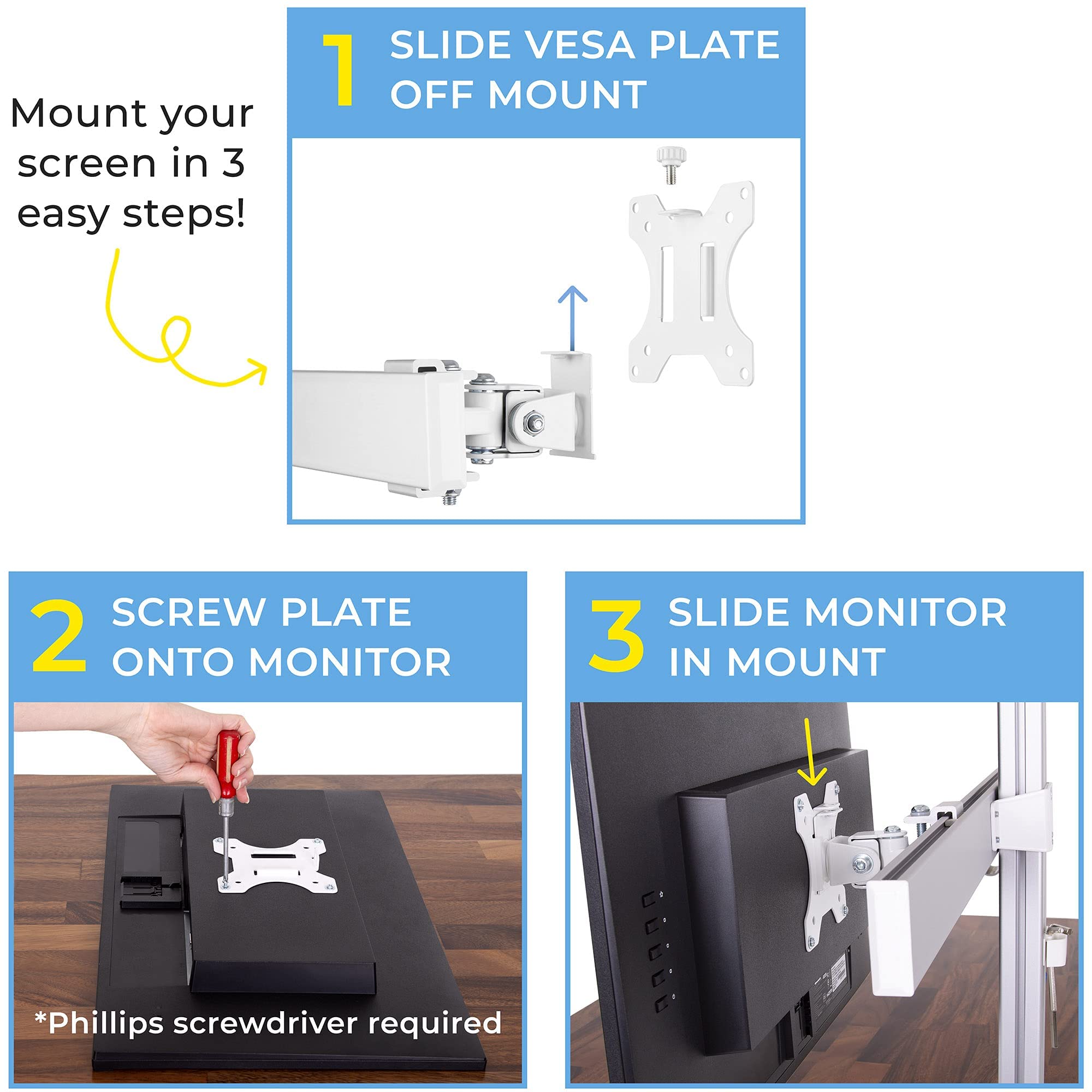 Mount your screen in 3 easy steps!

1 SLIDE VESA PLATE OFF MOUNT

2 SCREW PLATE ONTO MONITOR

*Phillips screwdriver required

3 SLIDE MONITOR IN MOUNT