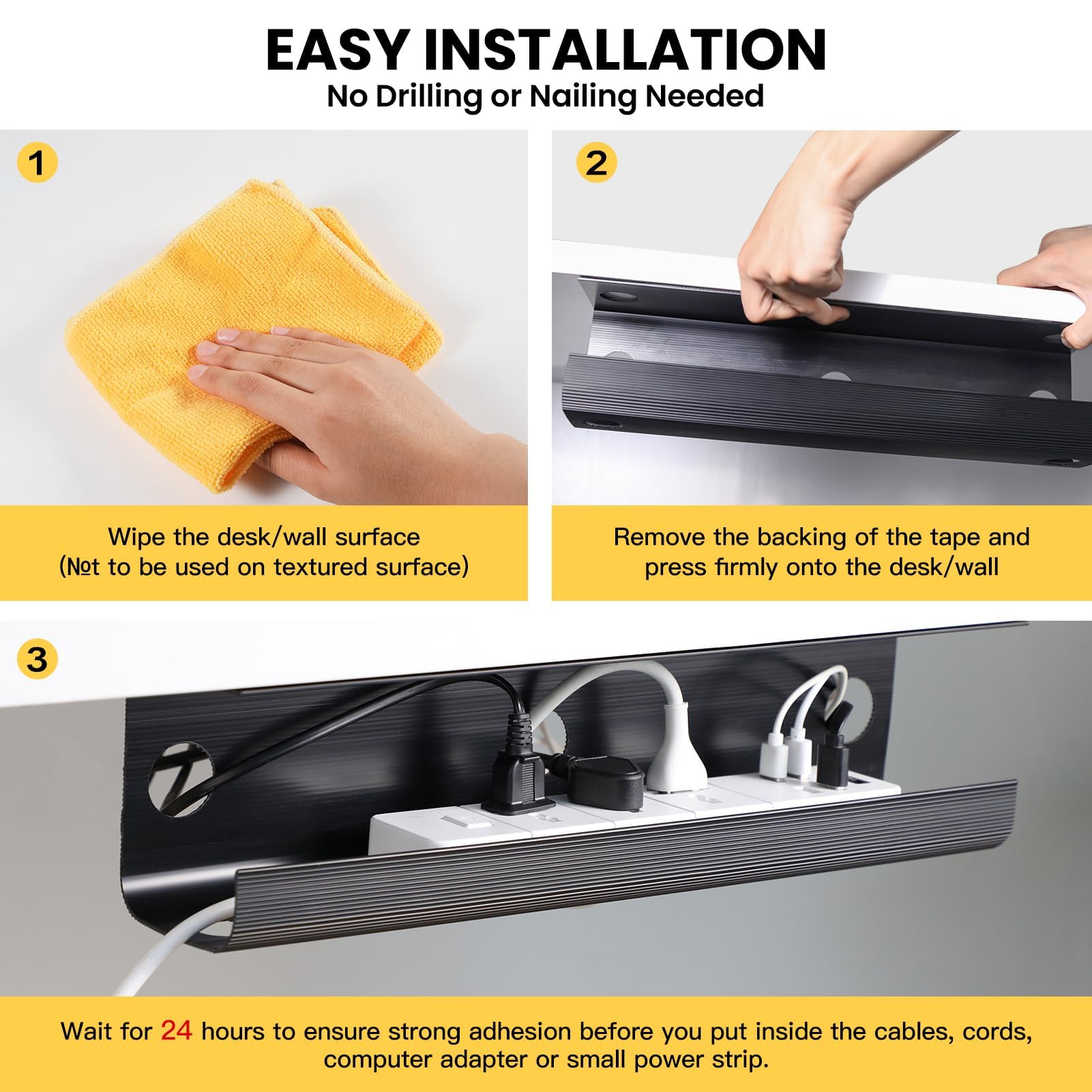 EASY INSTALLATION
No Drilling or Nailing Needed

1

Wipe the desk/wall surface
(Not to be used on textured surface)

2

Remove the backing of the tape and press firmly onto the desk/wall

3

Wait for 24 hours to ensure strong adhesion before you put inside the cables, cords, computer adapter or small power strip.