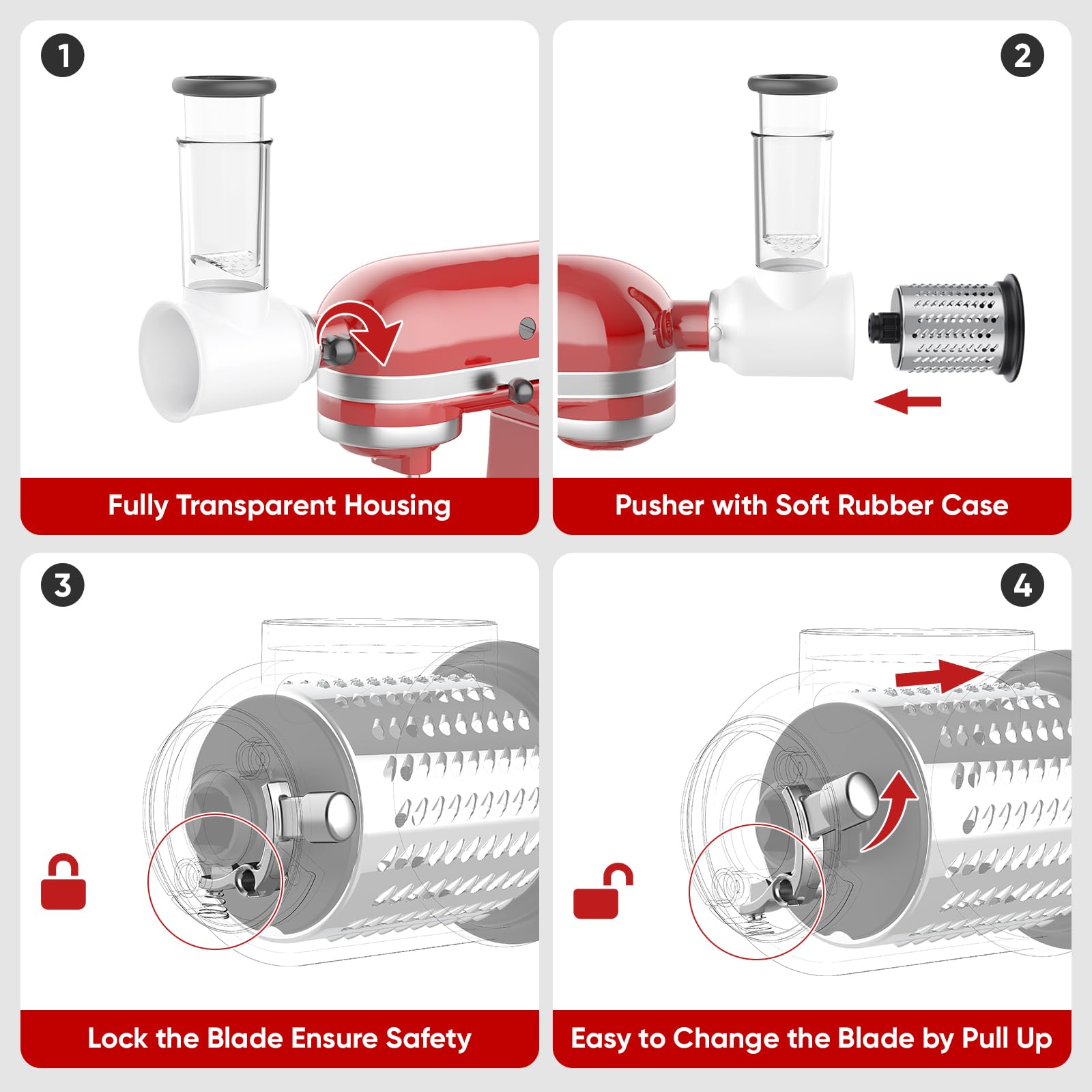 1

Fully Transparent Housing

2

Pusher with Soft Rubber Case

3

Lock the Blade Ensure Safety

4

Easy to Change the Blade by Pull Up