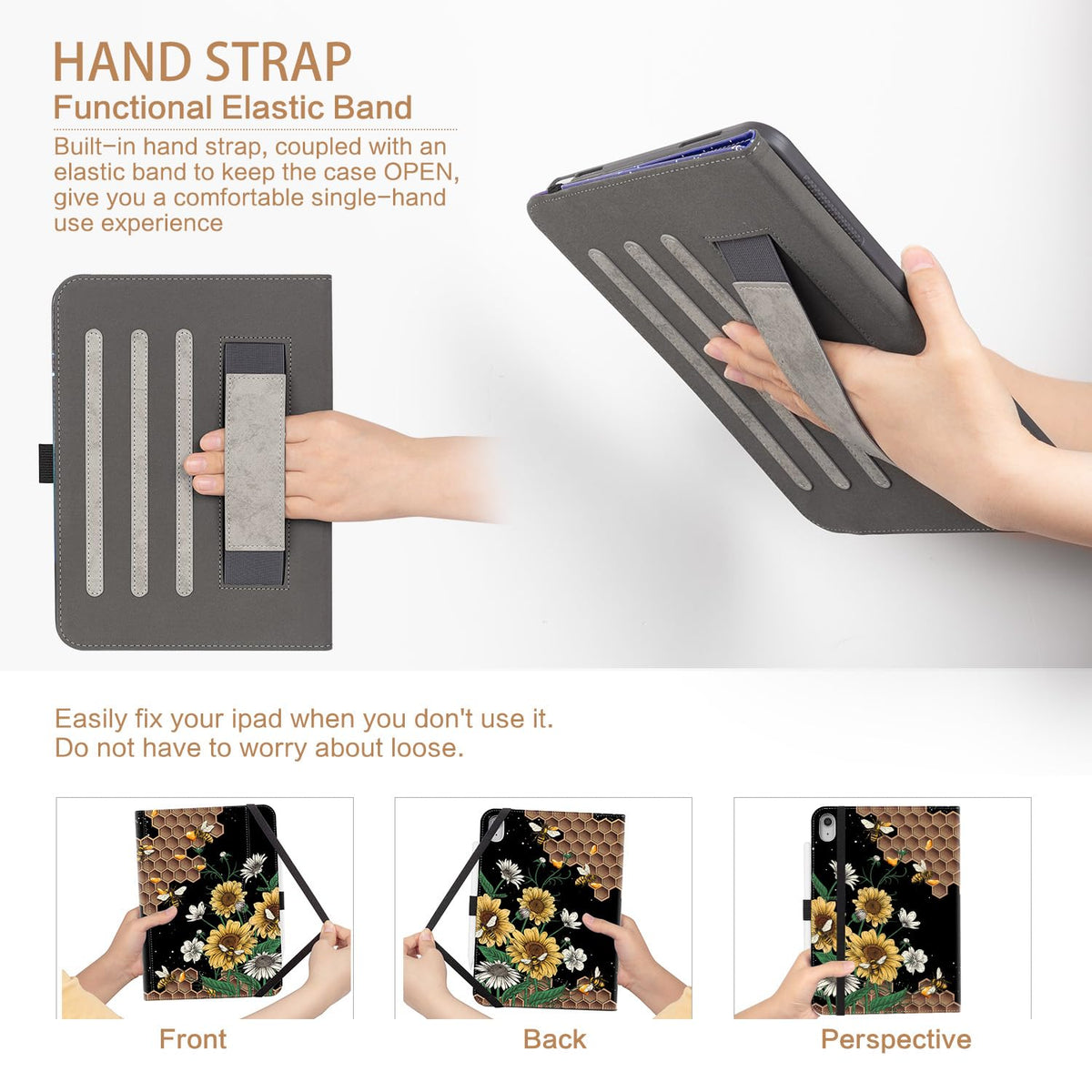 HAND STRAP
Functional Elastic Band
Built-in hand strap, coupled with an elastic band to keep the case OPEN, give you a comfortable single-hand use experience

Easily fix your ipad when you don't use it.
Do not have to worry about loose.

Front

Back

Perspective