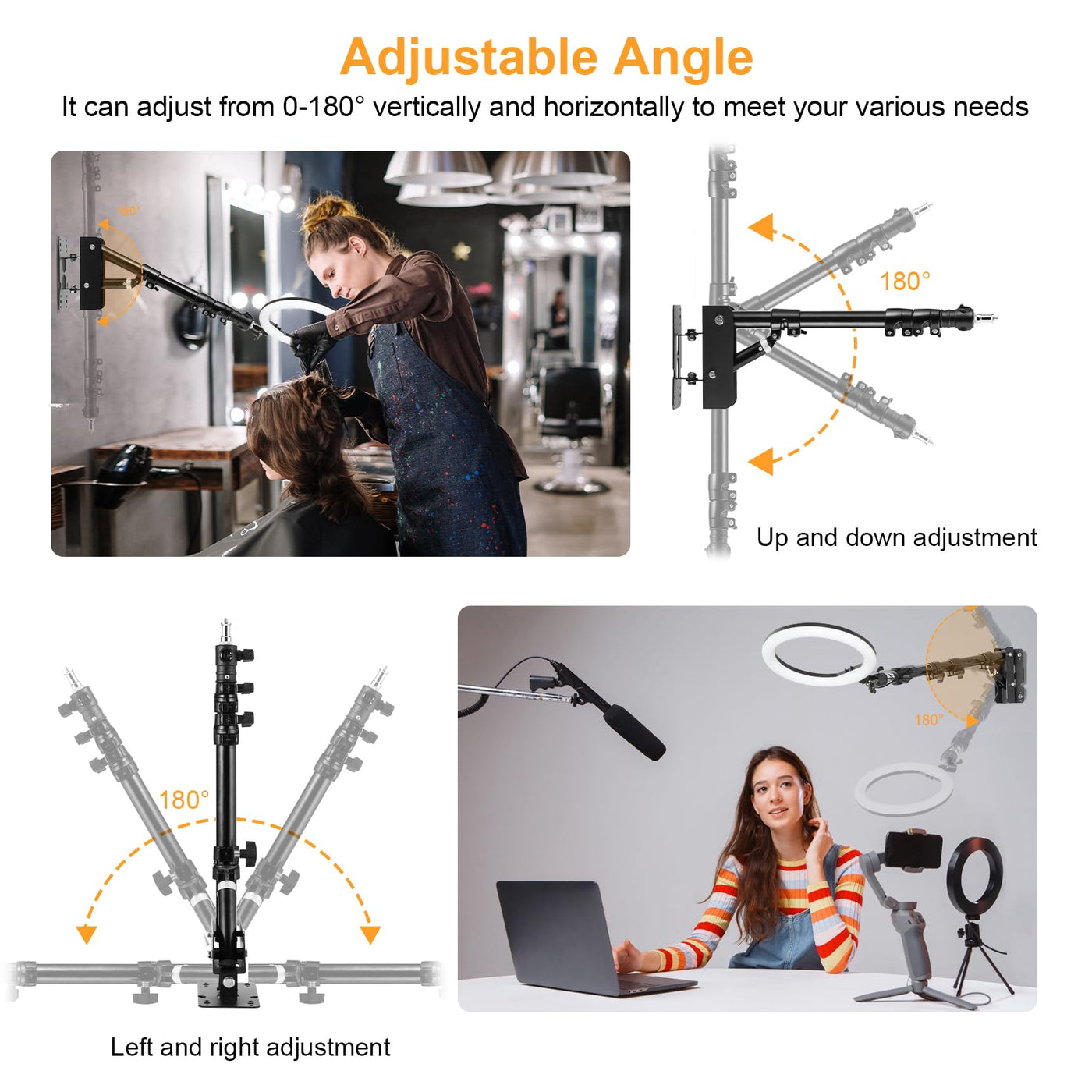 Adjustable Angle

It can adjust from 0-180° vertically and horizontally to meet your various needs

180°

180°

Up and down adjustment

180°

180°

Left and right adjustment