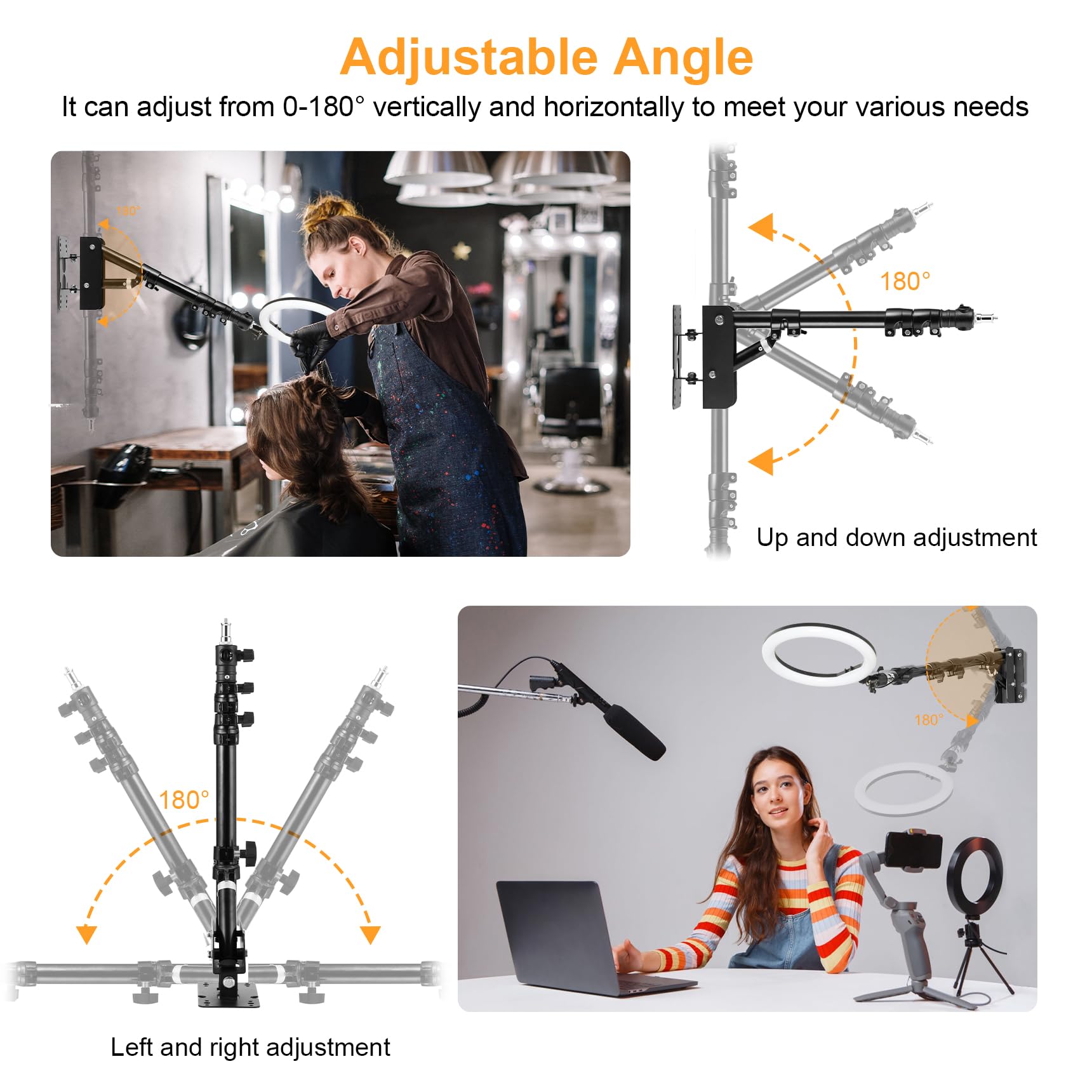 Adjustable Angle

It can adjust from 0-180° vertically and horizontally to meet your various needs

180°

180°

Up and down adjustment

180°

180°

Left and right adjustment