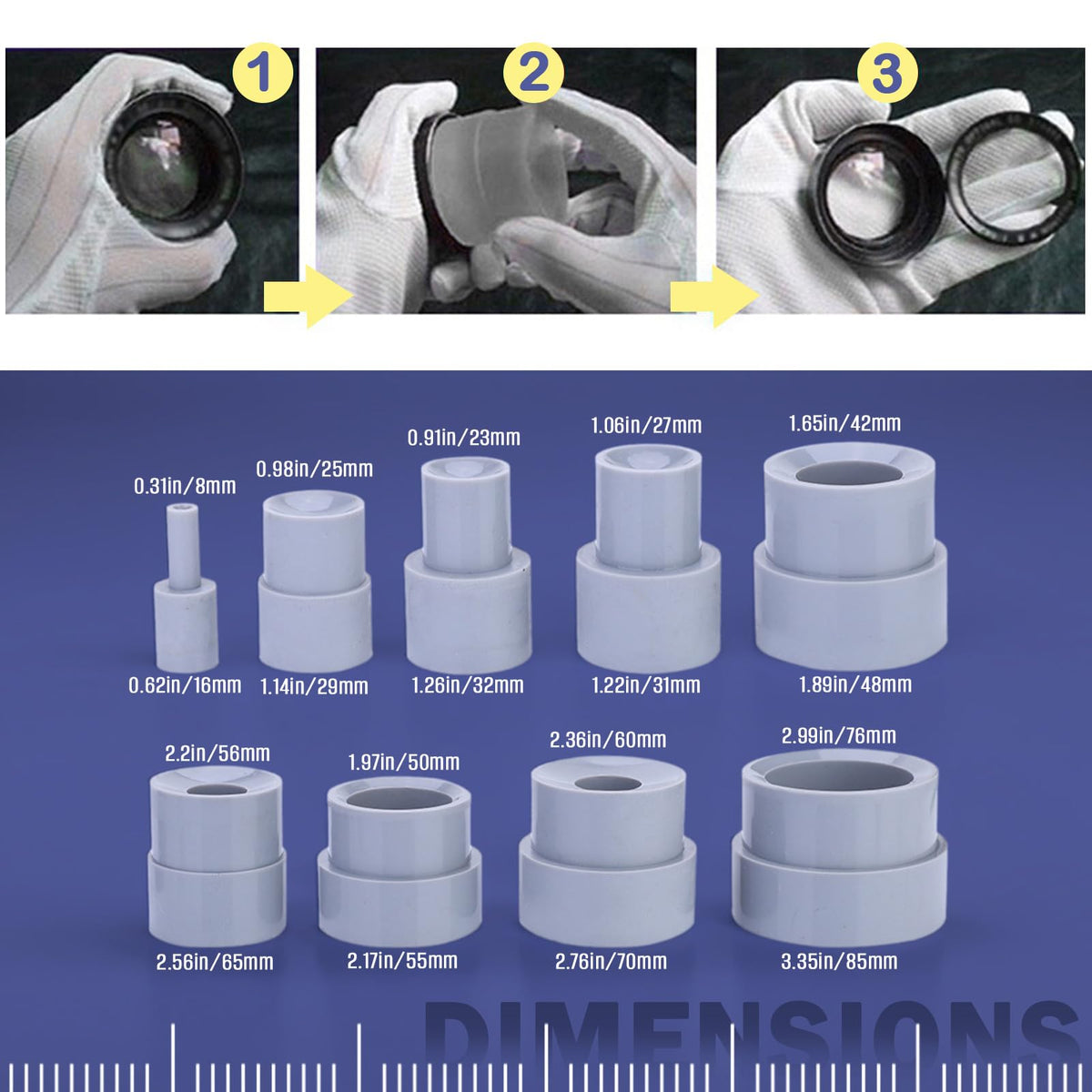 1

2

3

0.31in/8mm

0.98in/25mm

0.91in/23mm

1.06in/27mm

1.65in/42mm

0.62in/16mm

1.14in/29mm

1.26in/32mm

1.22in/31mm

1.89in/48mm

2.2in/56mm

1.97in/50mm

2.36in/60mm

2.99in/76mm

2.56in/65mm

2.17in/55mm

2.76in/70mm

3.35in/85mm

DIMENSIONS