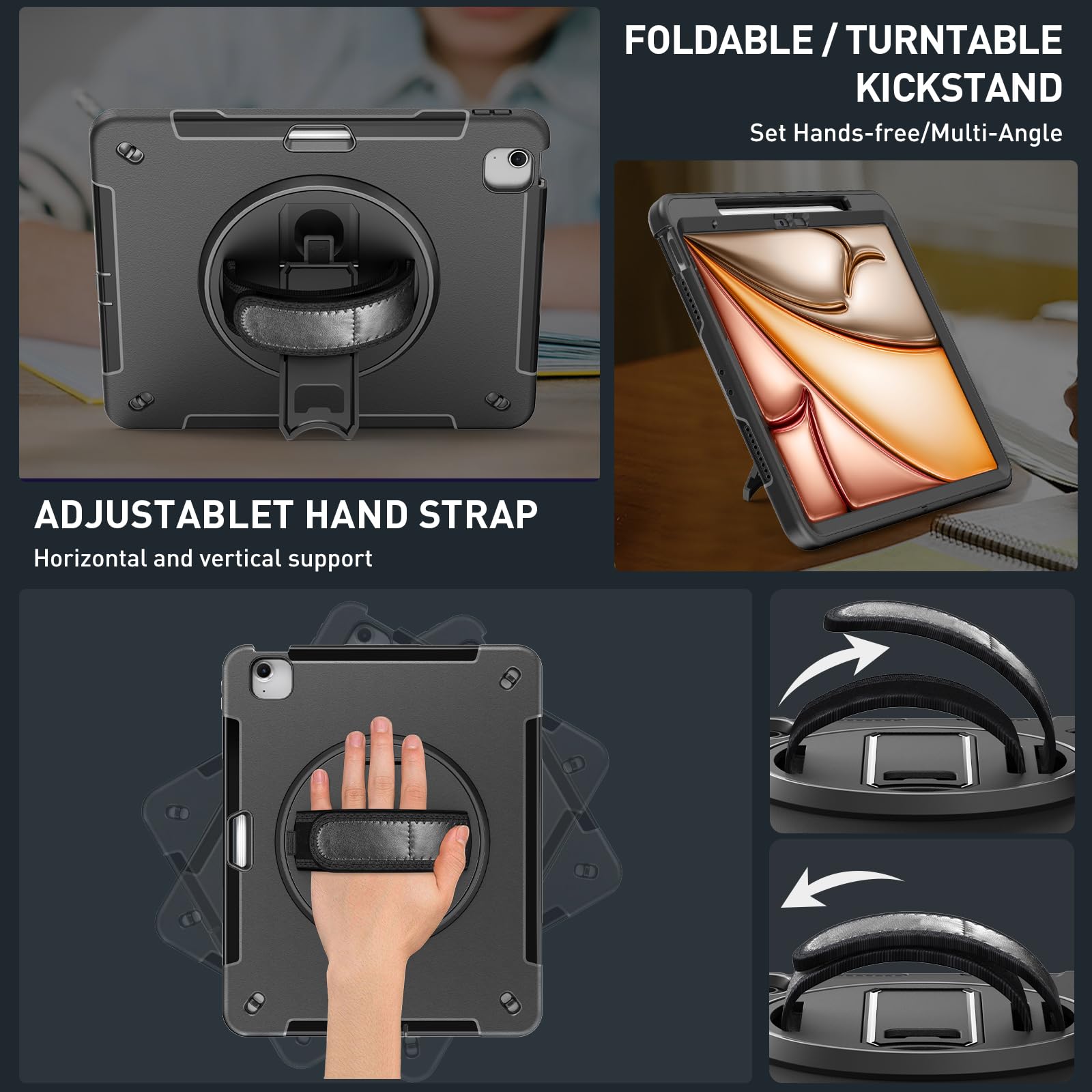 FOLDABLE / TURNTABLE KICKSTAND
Set Hands-free/Multi-Angle

ADJUSTABLET HAND STRAP
Horizontal and vertical support