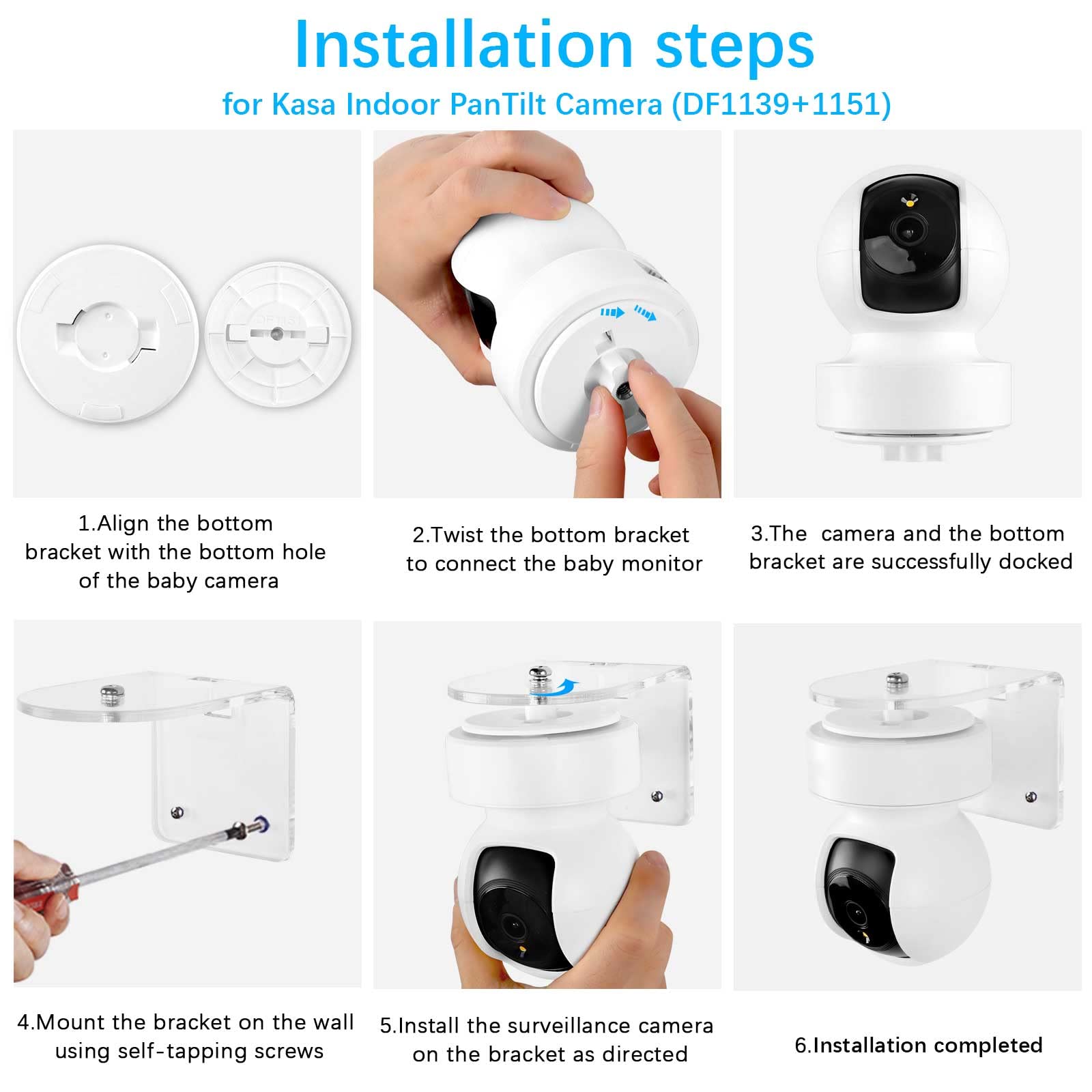 Installation steps

for Kasa Indoor PanTilt Camera (DF1139+1151)

DF1151

1.Align the bottom bracket with the bottom hole of the baby camera

2.Twist the bottom bracket to connect the baby monitor

3.The camera and the bottom bracket are successfully docked

4.Mount the bracket on the wall using self-tapping screws

5.Install the surveillance camera on the bracket as directed

6.Installation completed