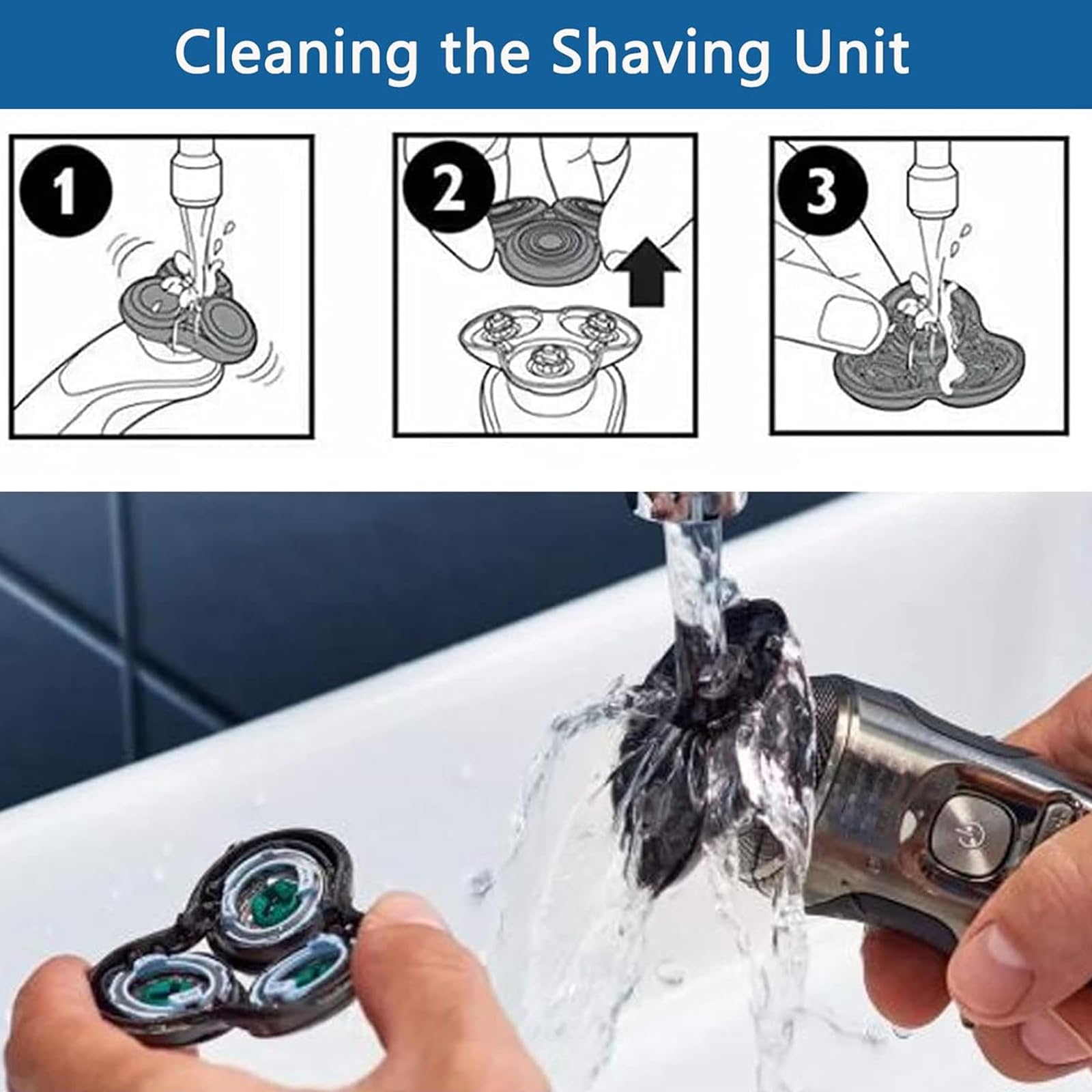 Cleaning the Shaving Unit

1

2

3