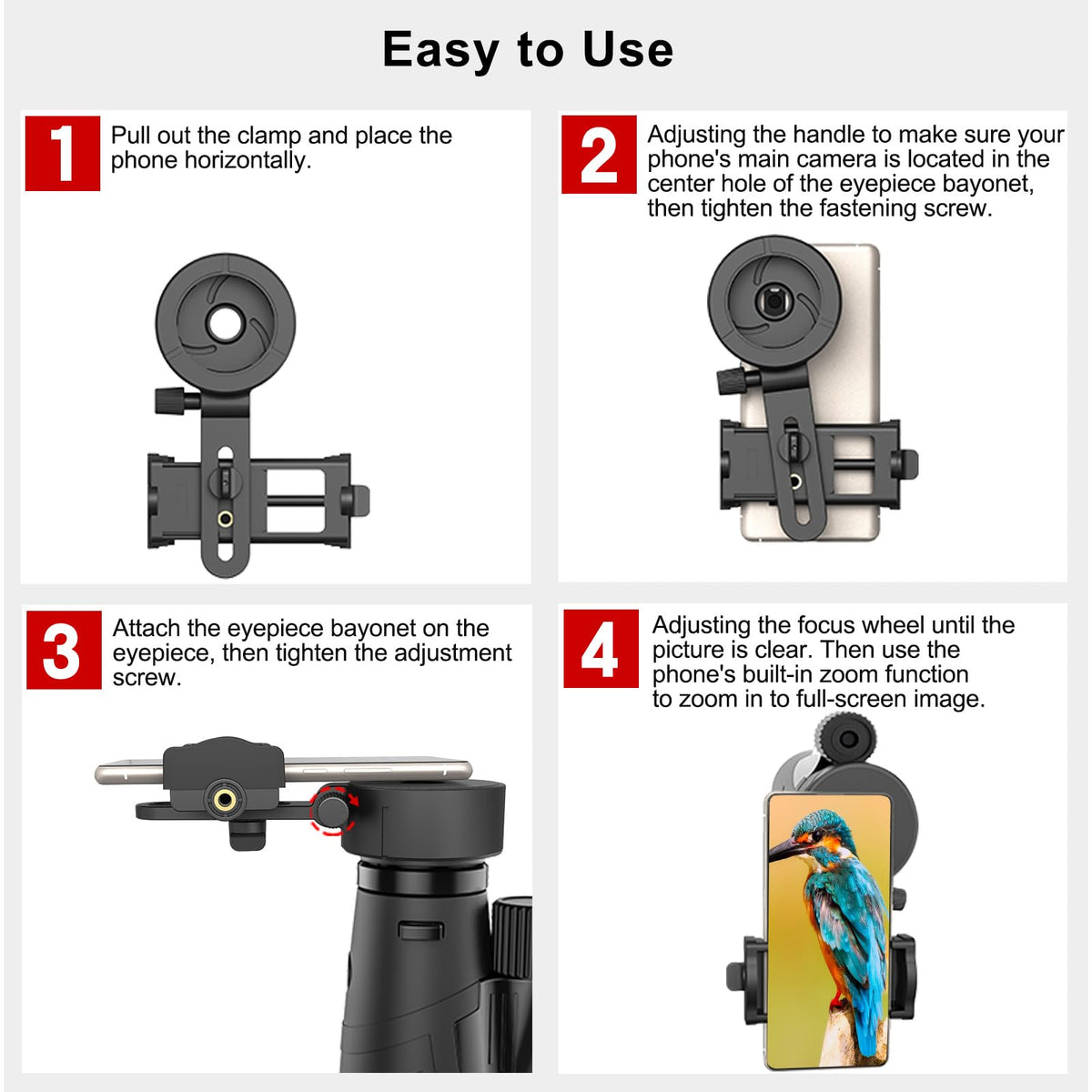 Easy to Use

1 Pull out the clamp and place the phone horizontally.

2 Adjusting the handle to make sure your phone's main camera is located in the center hole of the eyepiece bayonet, then tighten the fastening screw.

3 Attach the eyepiece bayonet on the eyepiece, then tighten the adjustment screw.

4 Adjusting the focus wheel until the picture is clear. Then use the phone's built-in zoom function to zoom in to full-screen image.