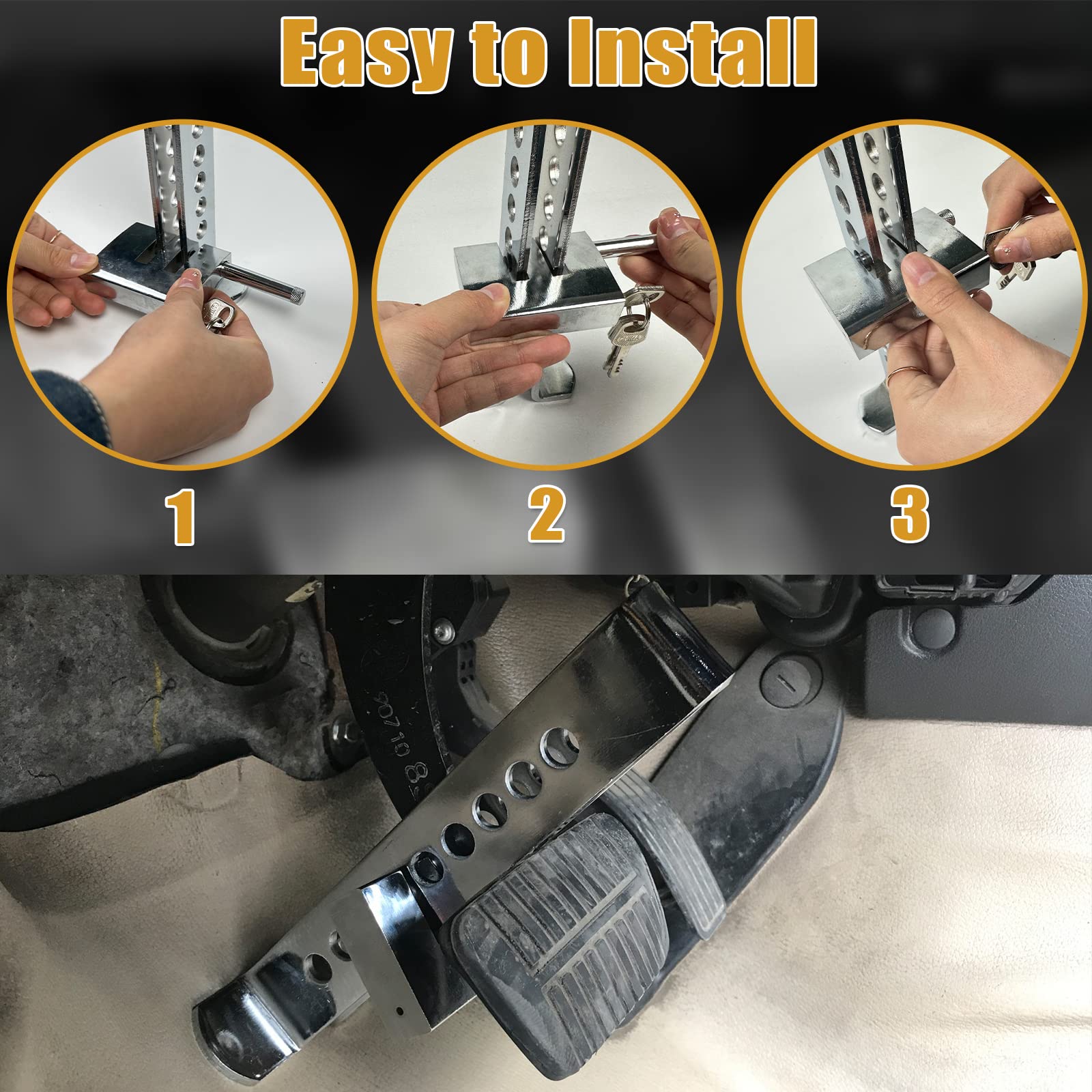 Easy to Install

1

2

3