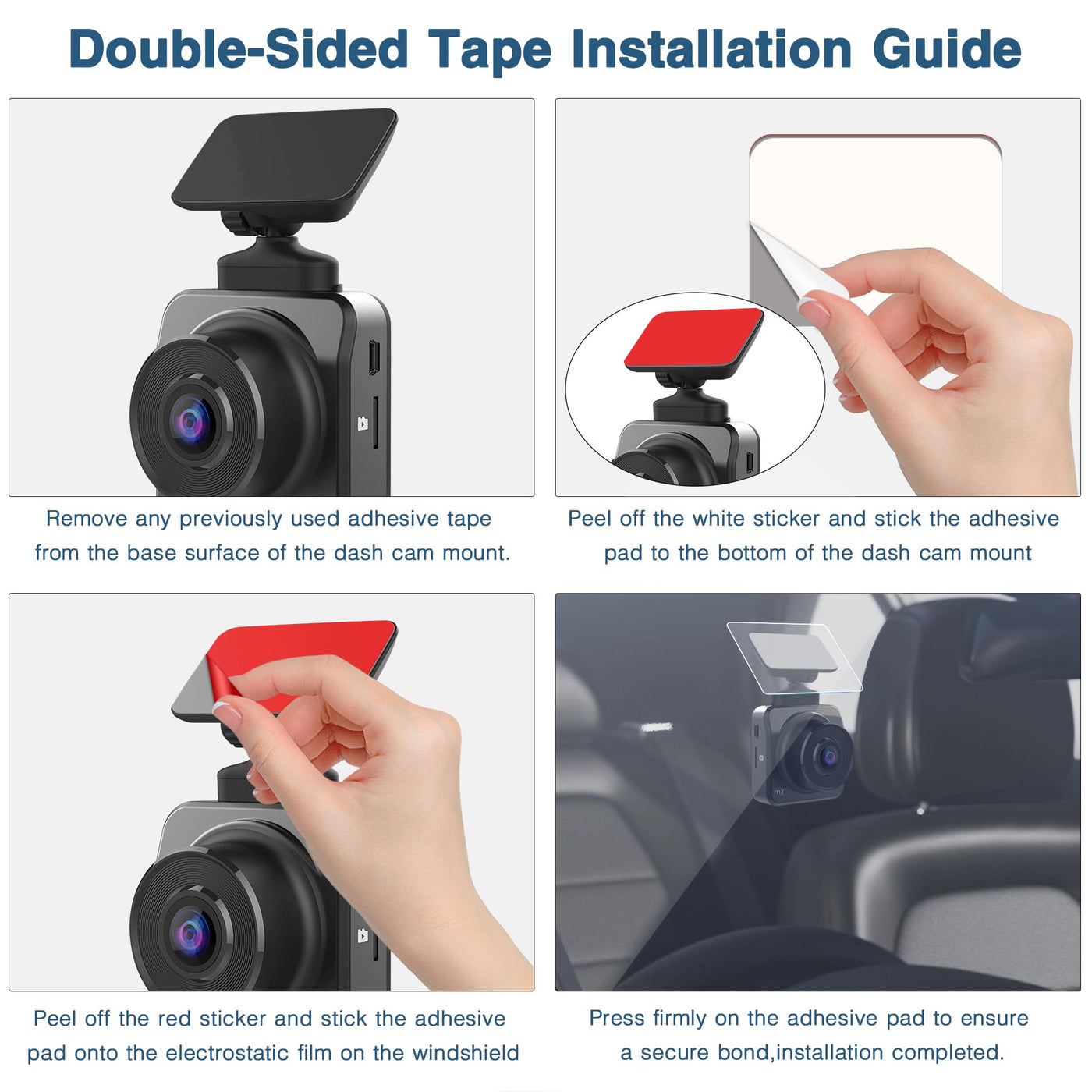 Double-Sided Tape Installation Guide

Remove any previously used adhesive tape from the base surface of the dash cam mount.

Peel off the white sticker and stick the adhesive pad to the bottom of the dash cam mount

Peel off the red sticker and stick the adhesive pad onto the electrostatic film on the windshield

Press firmly on the adhesive pad to ensure a secure bond,installation completed.