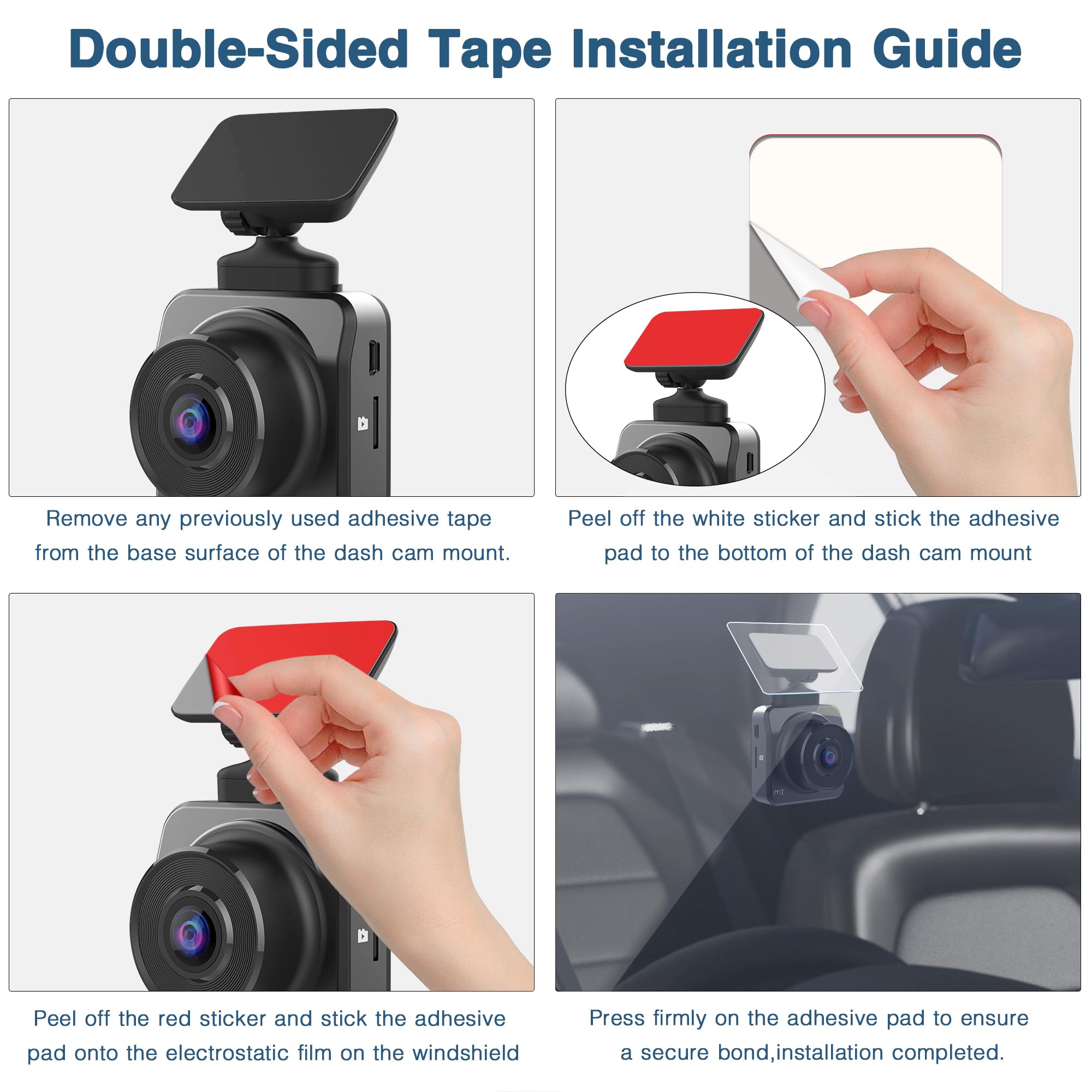 Double-Sided Tape Installation Guide

Remove any previously used adhesive tape from the base surface of the dash cam mount.

Peel off the white sticker and stick the adhesive pad to the bottom of the dash cam mount

Peel off the red sticker and stick the adhesive pad onto the electrostatic film on the windshield

Press firmly on the adhesive pad to ensure a secure bond,installation completed.