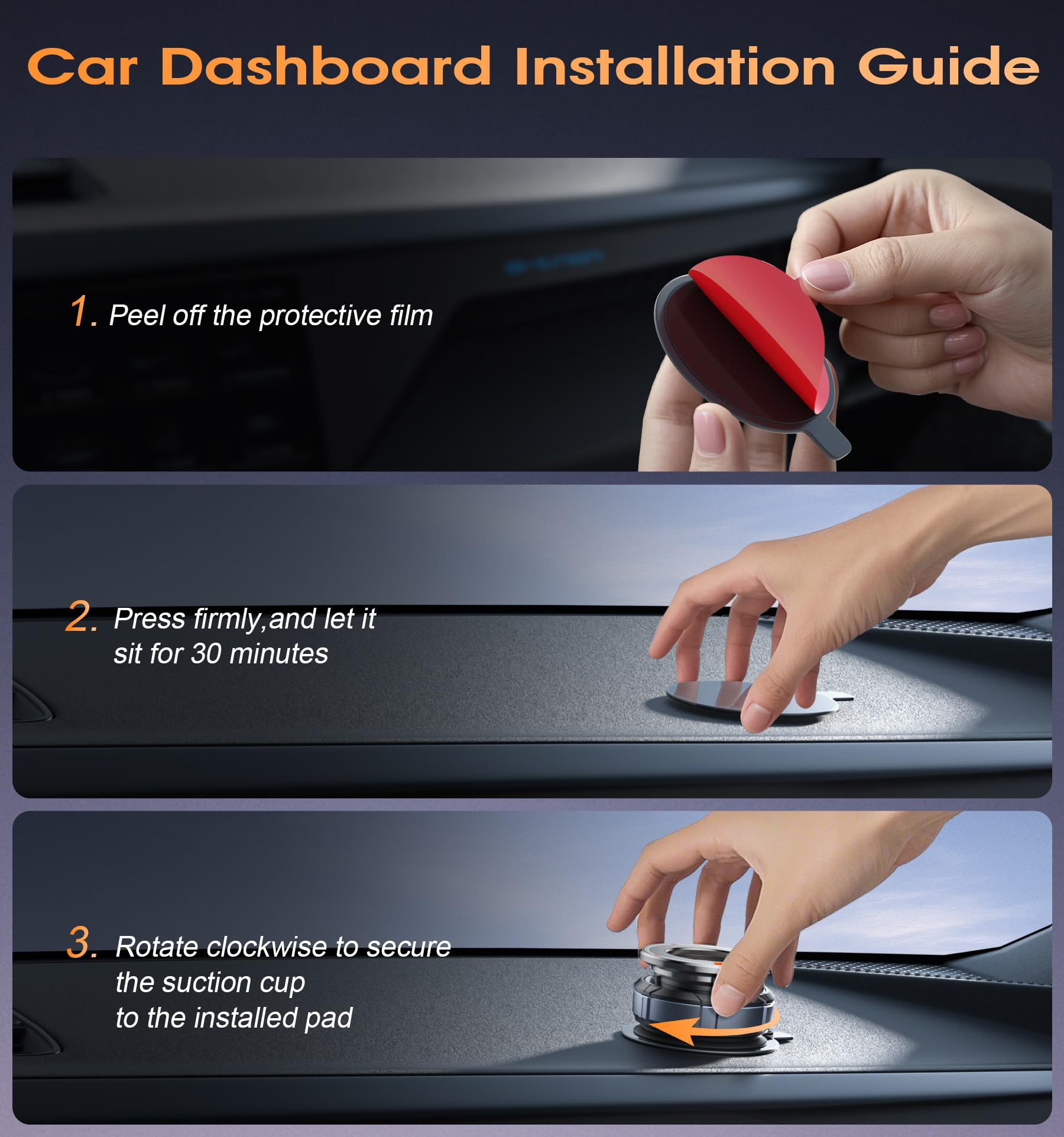 Car Dashboard Installation Guide

1. Peel off the protective film

2. Press firmly,and let it sit for 30 minutes

3. Rotate clockwise to secure the suction cup to the installed pad