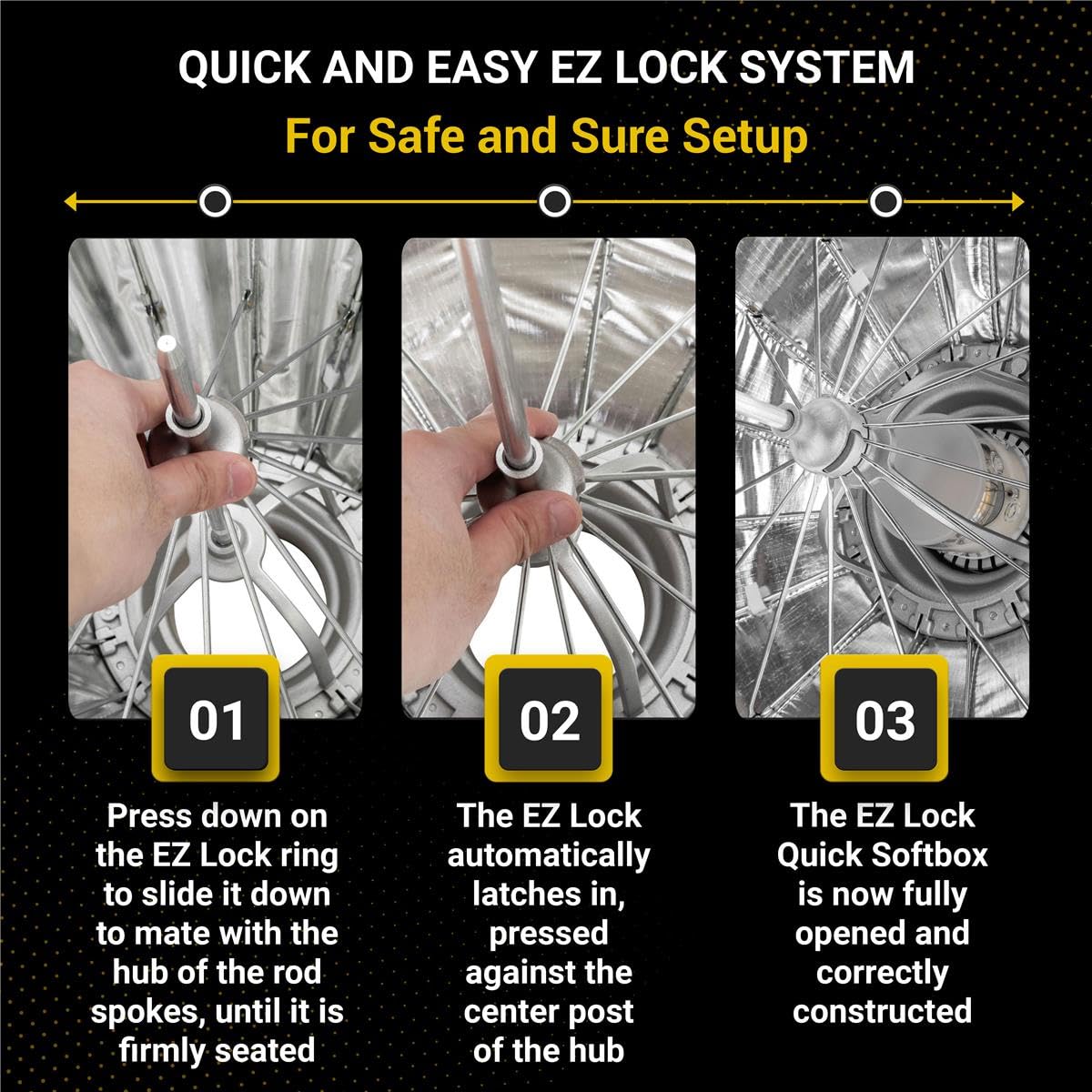 QUICK AND EASY EZ LOCK SYSTEM

For Safe and Sure Setup

01

Press down on the EZ Lock ring to slide it down to mate with the hub of the rod spokes, until it is firmly seated

02

The EZ Lock automatically latches in, pressed against the center post of the hub

03

The EZ Lock Quick Softbox is now fully opened and correctly constructed