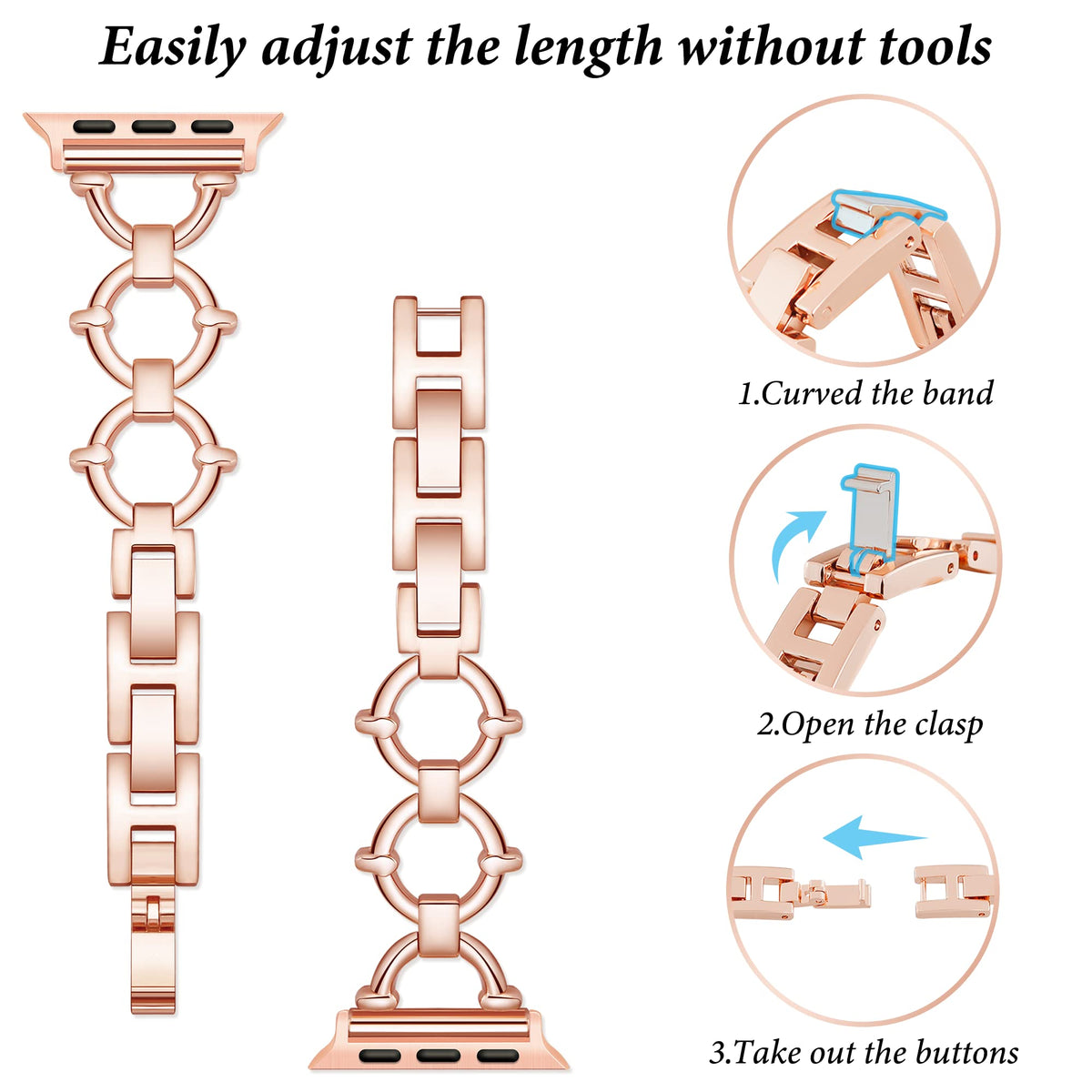 Easily adjust the length without tools

1.Curved the band

2.Open the clasp

3.Take out the buttons