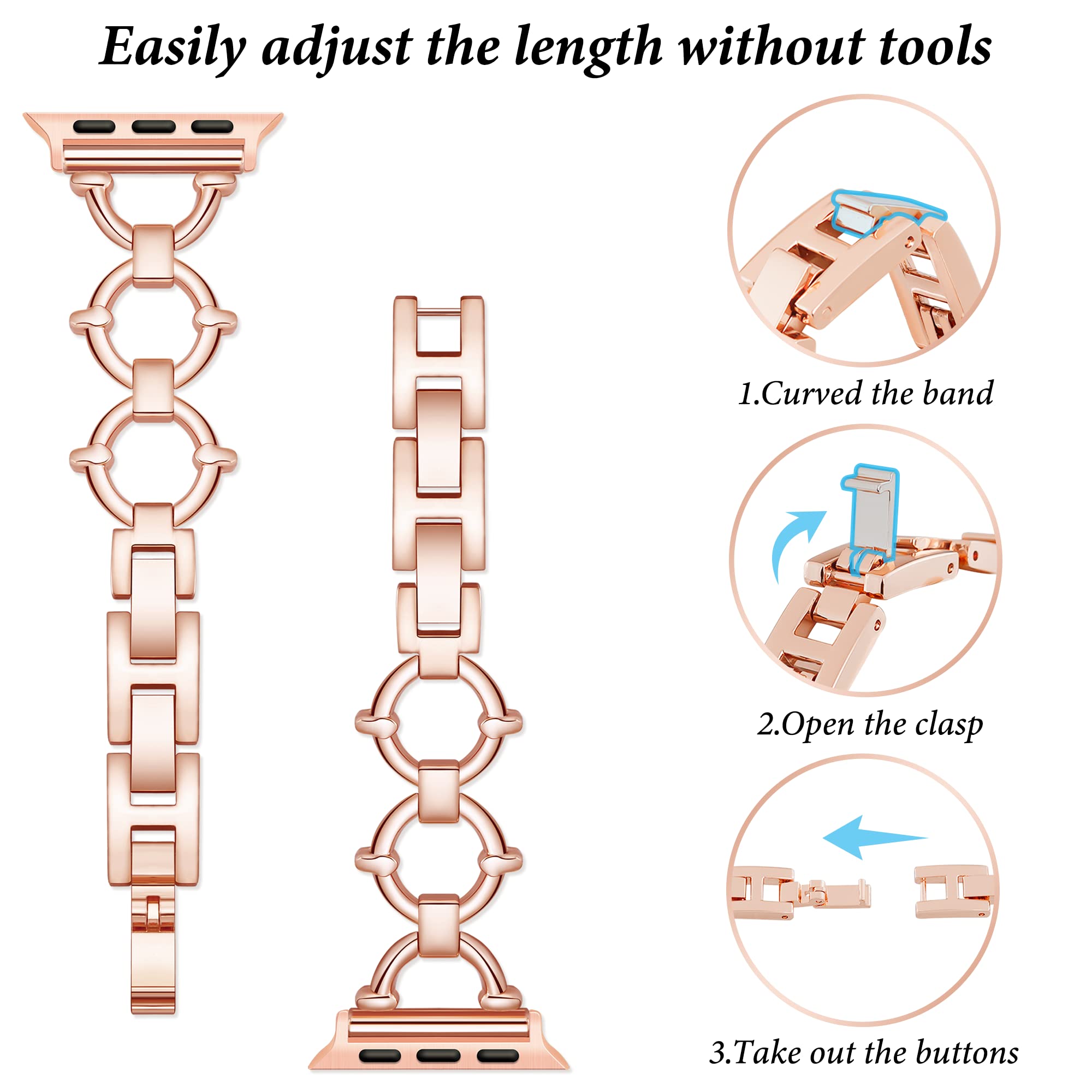 Easily adjust the length without tools

1.Curved the band

2.Open the clasp

3.Take out the buttons