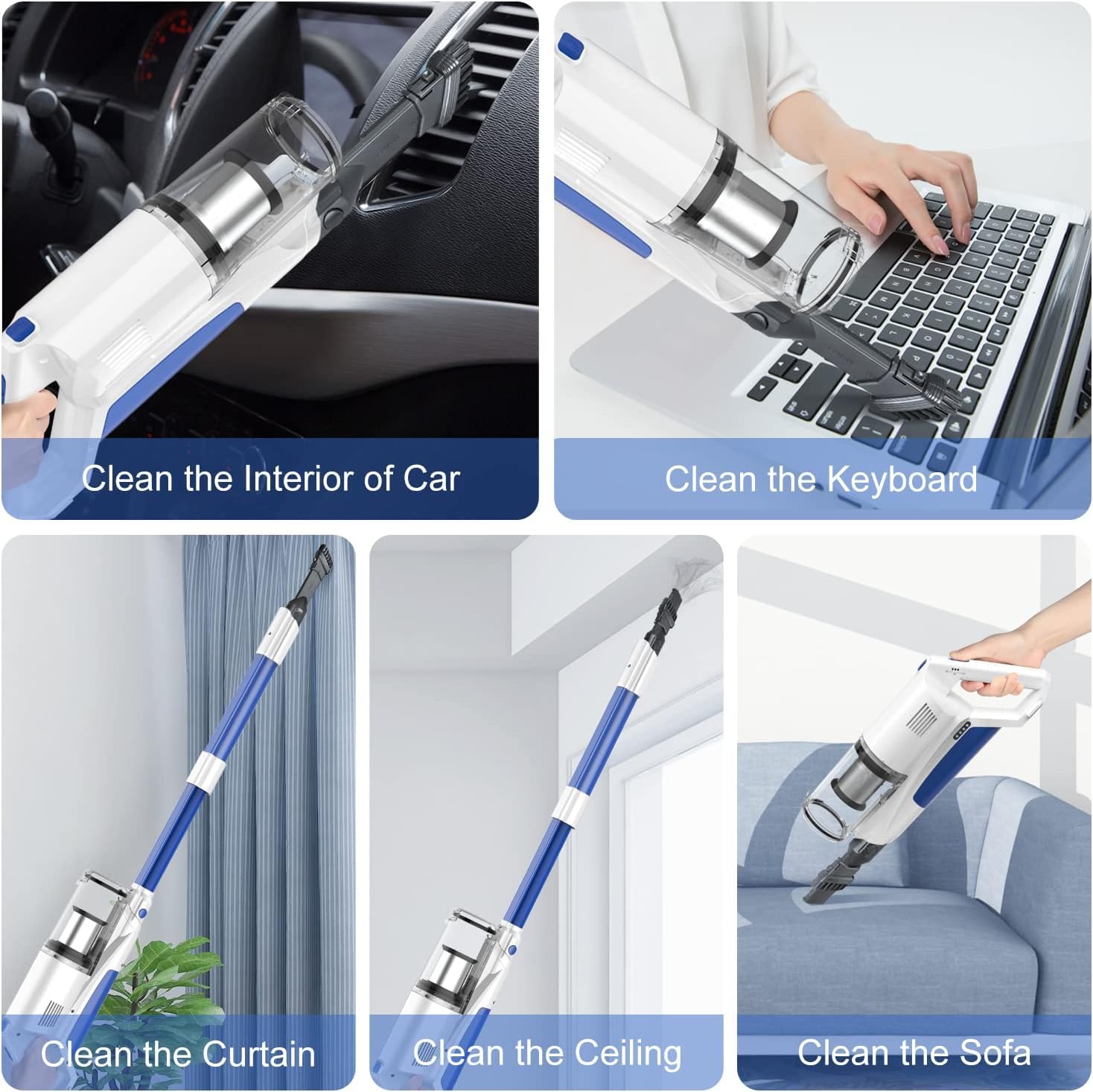 Clean the Interior of Car

Clean the Keyboard

Clean the Curtain

Clean the Ceiling

Clean the Sofa