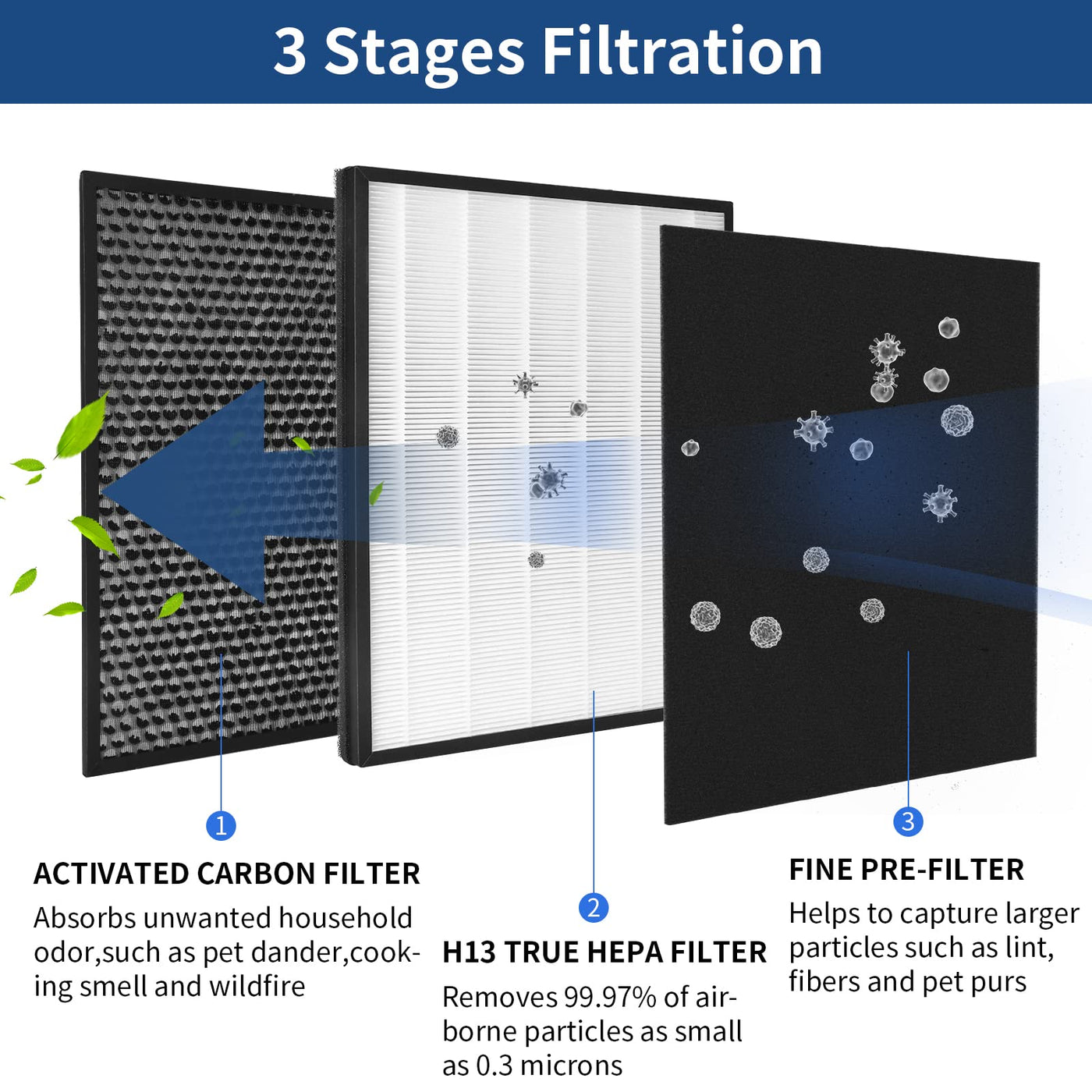 3 Stages Filtration

1

ACTIVATED CARBON FILTER

Absorbs unwanted household odor,such as pet dander,cooking smell and wildfire

2

H13 TRUE HEPA FILTER

Removes 99.97% of airborne particles as small as 0.3 microns

3

FINE PRE-FILTER

Helps to capture larger particles such as lint, fibers and pet purs