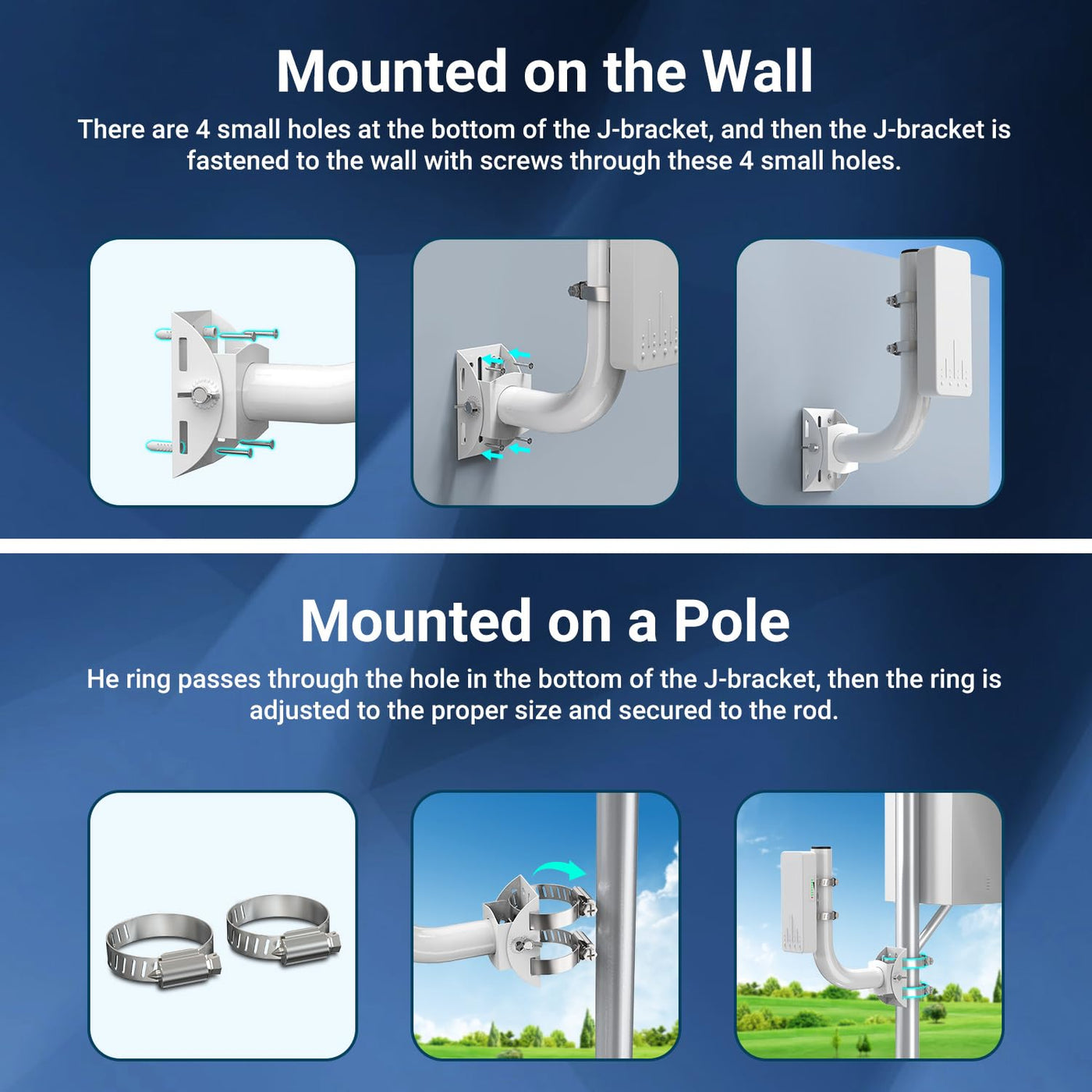 Mounted on the Wall

There are 4 small holes at the bottom of the J-bracket, and then the J-bracket is fastened to the wall with screws through these 4 small holes.

Mounted on a Pole

He ring passes through the hole in the bottom of the J-bracket, then the ring is adjusted to the proper size and secured to the rod.