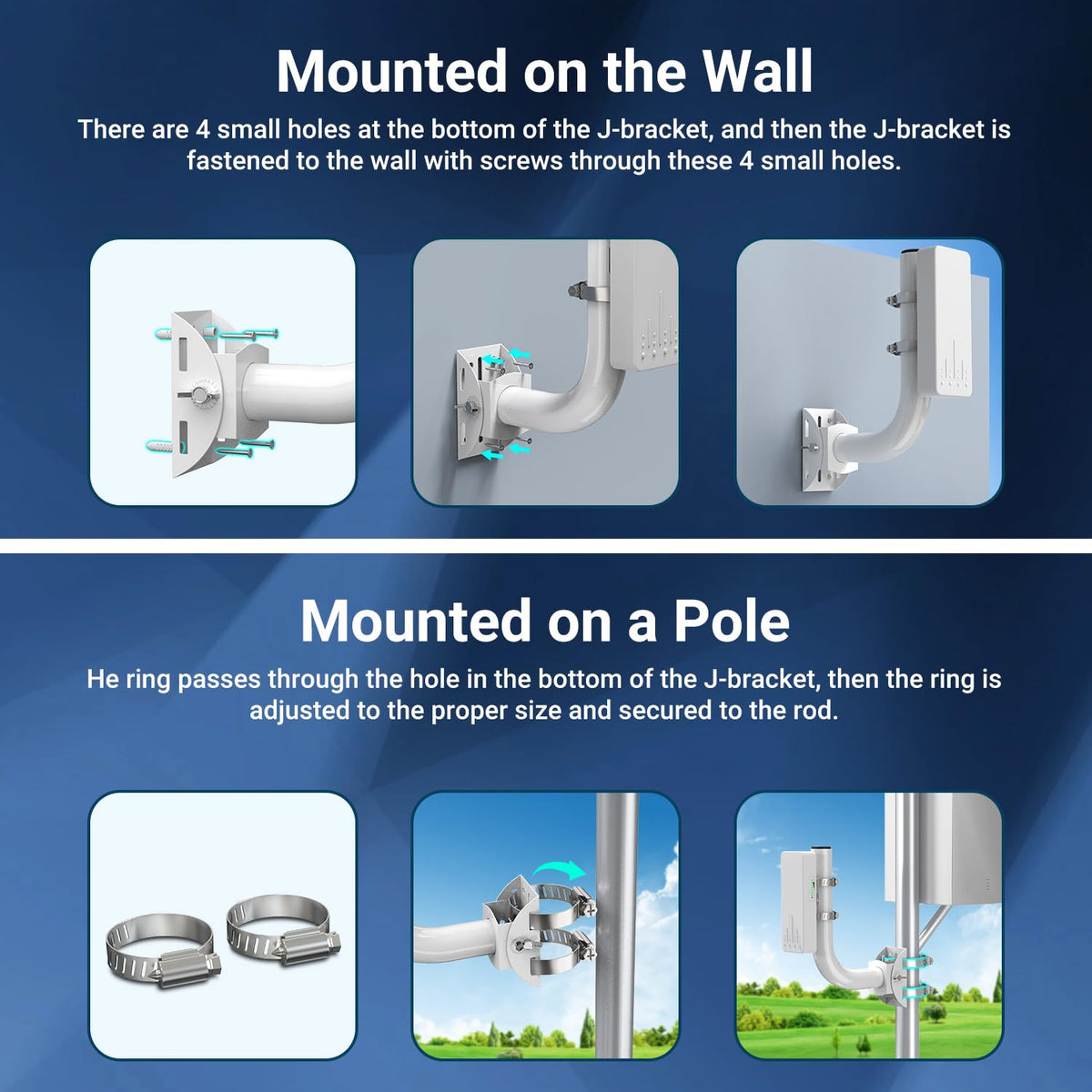 Mounted on the Wall

There are 4 small holes at the bottom of the J-bracket, and then the J-bracket is fastened to the wall with screws through these 4 small holes.

Mounted on a Pole

He ring passes through the hole in the bottom of the J-bracket, then the ring is adjusted to the proper size and secured to the rod.