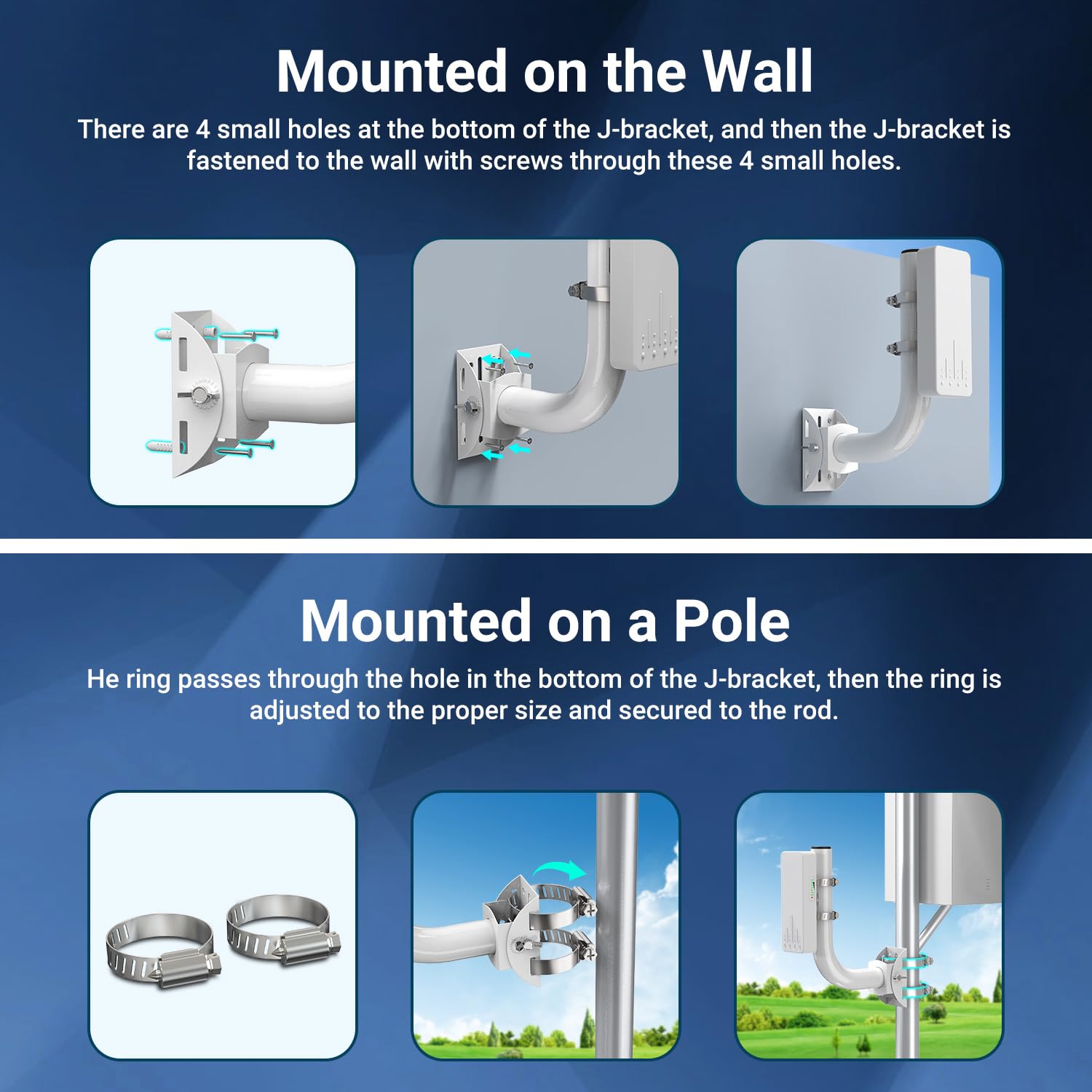 Mounted on the Wall

There are 4 small holes at the bottom of the J-bracket, and then the J-bracket is fastened to the wall with screws through these 4 small holes.

Mounted on a Pole

He ring passes through the hole in the bottom of the J-bracket, then the ring is adjusted to the proper size and secured to the rod.