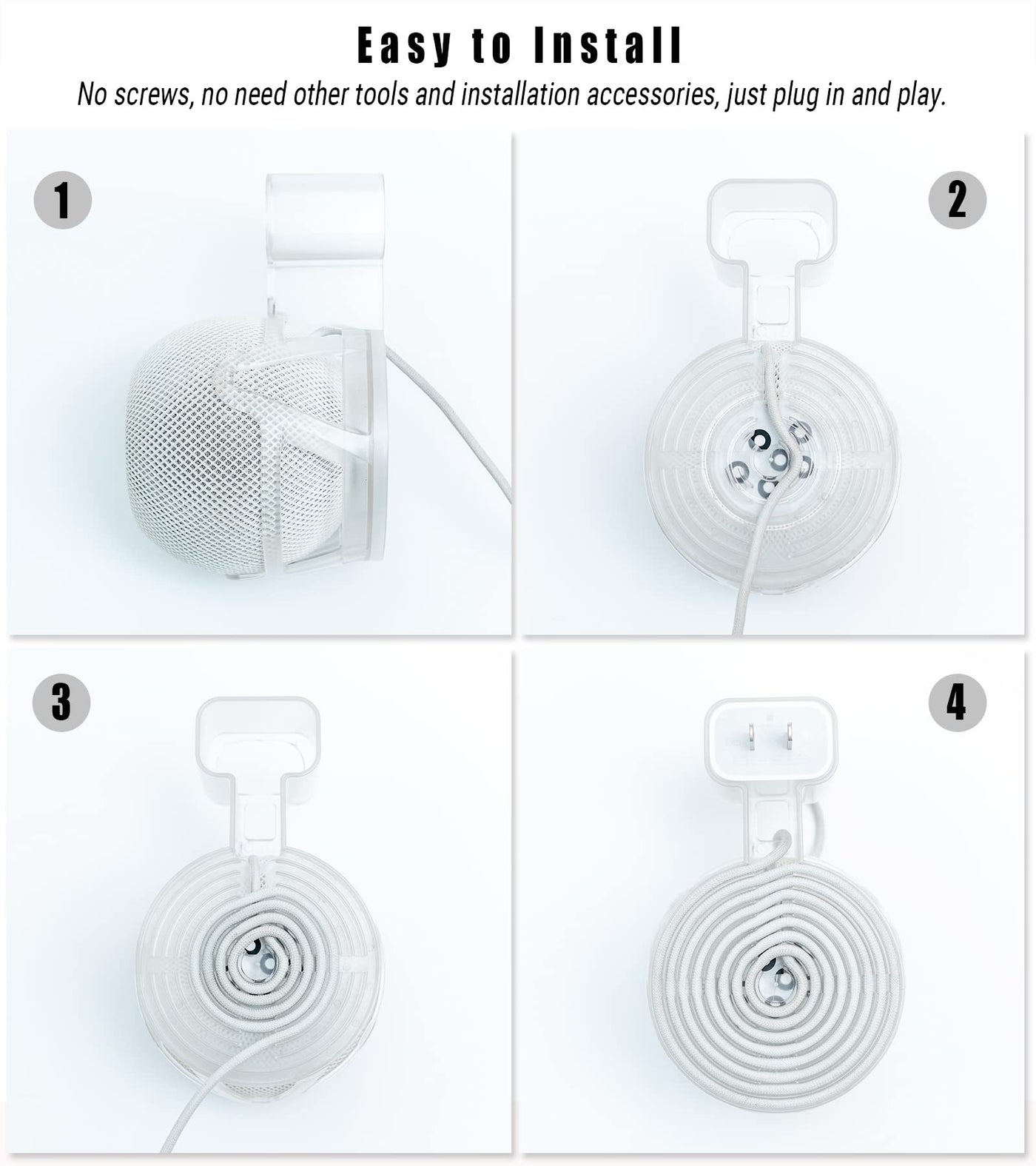 Easy to Install

No screws, no need other tools and installation accessories, just plug in and play.

1

2

3

4